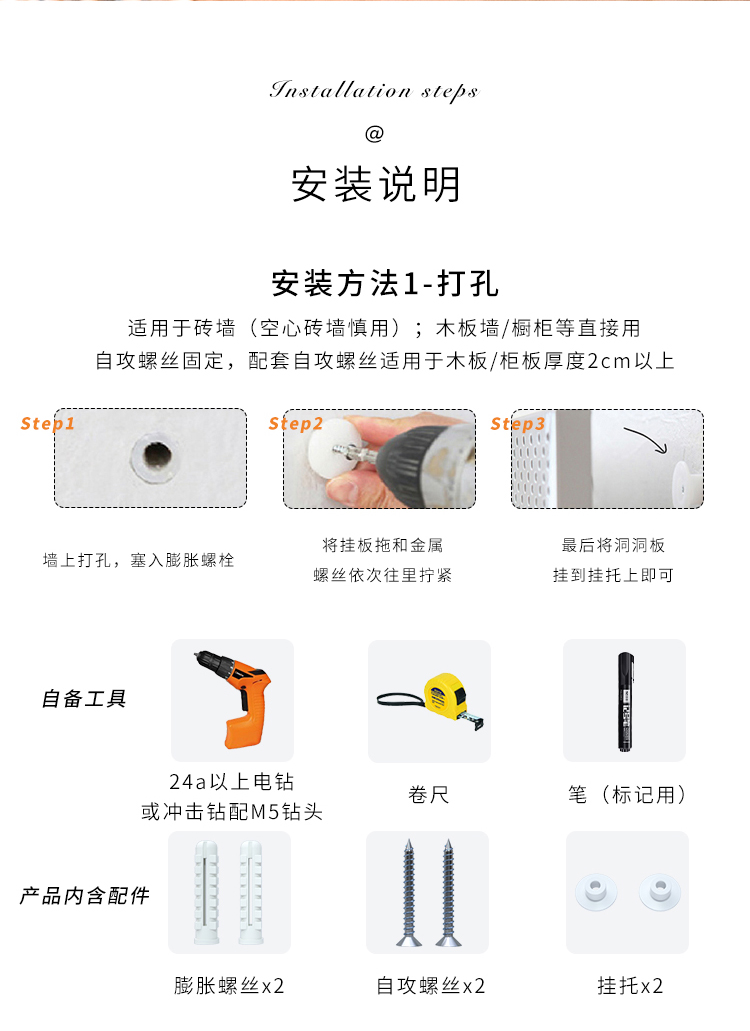 Installation steps

@

安装说明

安装方法1-打孔

适用于砖墙（空心砖墙慎用）；木板墙/橱柜等直接用
自攻螺丝固定，配套自攻螺丝适用于木板/柜板厚度2cm以上

Step1

Step2

Step3

墙上打孔，塞入膨胀螺栓

将挂板拖和金属
螺丝依次往里拧紧

最后将洞洞板
挂到挂托上即可

自备工具

24a以上电钻
或冲击钻配M5钻头

卷尺

笔（标记用）

产品内含配件

膨胀螺丝x2

自攻螺丝x2

挂托x2