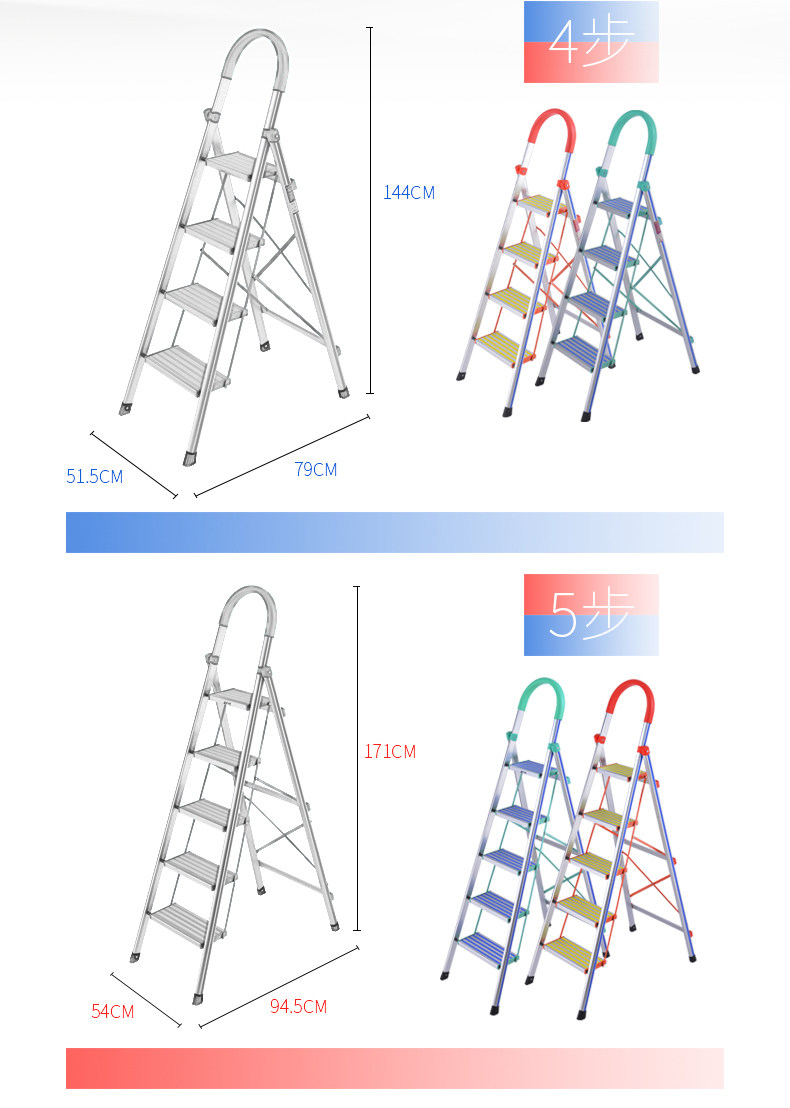 4步

144CM

51.5CM

79CM

5步

171CM

54CM

94.5CM