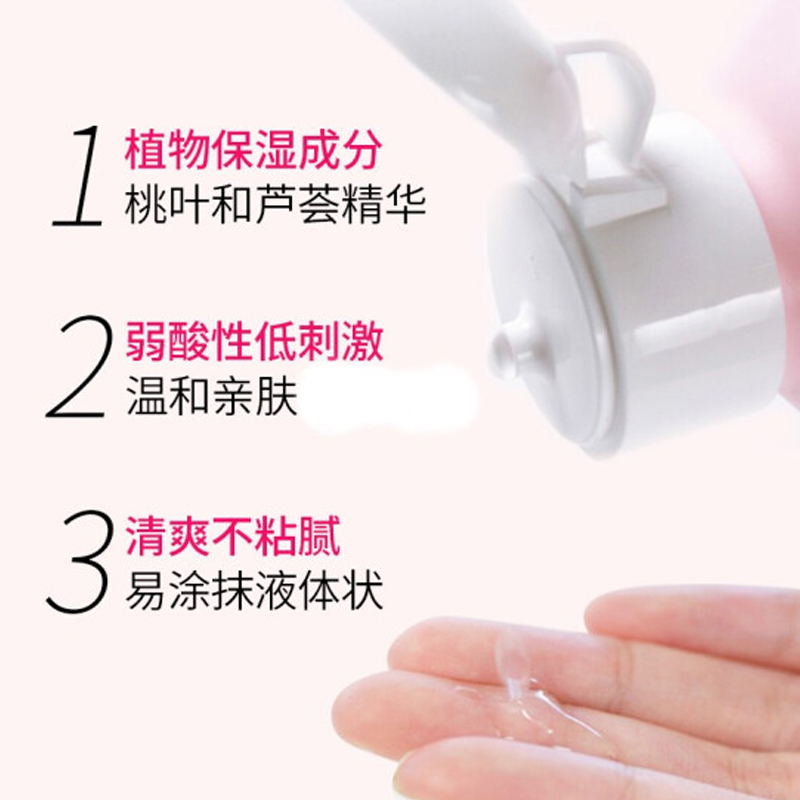 1 植物保湿成分
桃叶和芦荟精华

2 弱酸性低刺激
温和亲肤

3 清爽不粘腻
易涂抹液体状