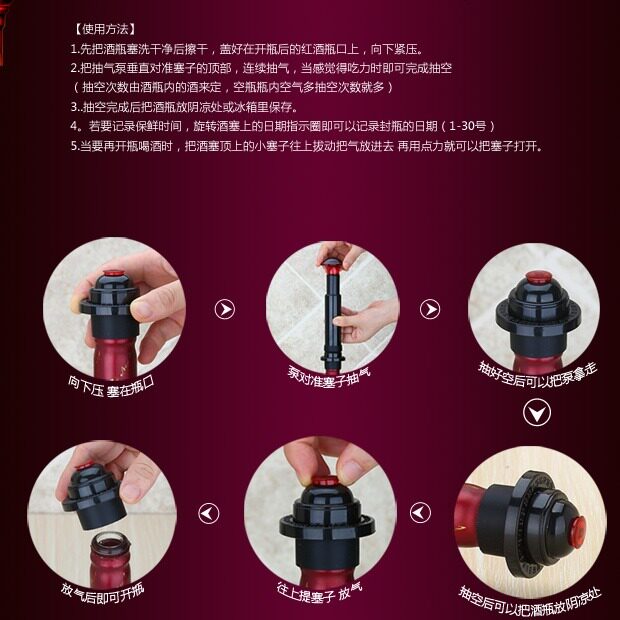 【使用方法】
1.先把酒瓶塞洗干净后擦干，盖好在开瓶后的红酒瓶口上，向下紧压。
2.把抽气泵垂直对准塞子的顶部，连续抽气，当感觉得吃力时即可完成抽空
（抽空次数由酒瓶内的酒来定，空瓶瓶内空气多抽空次数就多）
3..抽空完成后把酒瓶放阴凉处或冰箱里保存。
4。若要记录保鲜时间，旋转酒塞上的日期指示圈即可以记录封瓶的日期（1-30号）
5.当要再开瓶喝酒时，把酒塞顶上的小塞子往上拔动把气放进去 再用点力就可以把塞子打开。

向下压 塞在瓶口

泵对准塞子抽气

抽好空后可以把泵拿走

抽空后可以把酒瓶放阴凉处

往上提塞子 放气

放气后即可开瓶