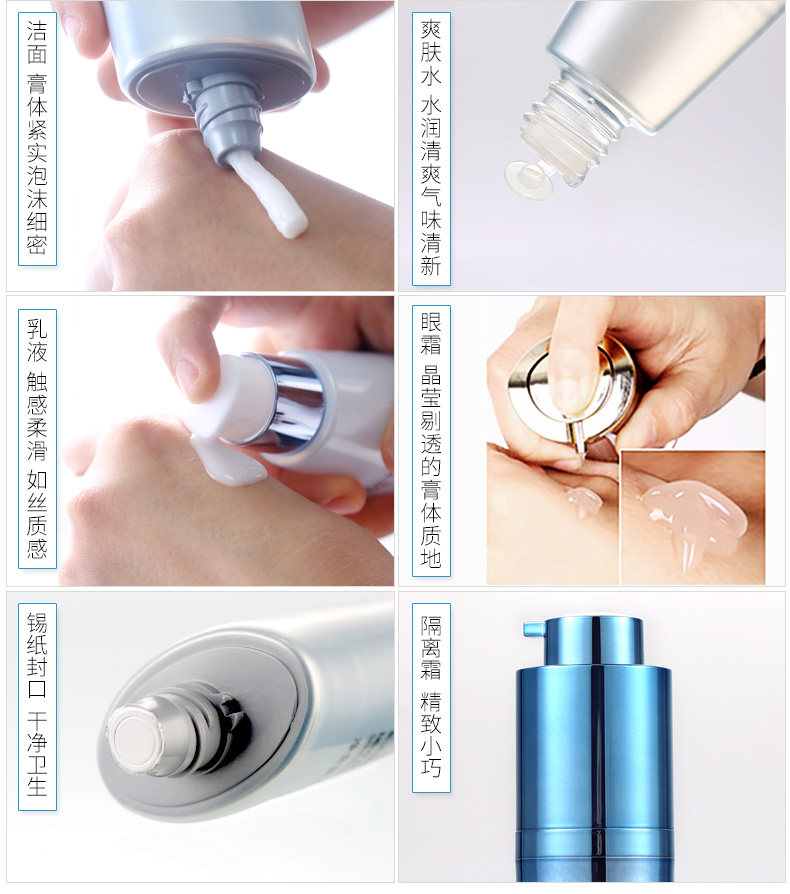 洁面 膏体紧实泡沫细密

爽肤水 水润清爽气味清新

乳液 触感柔滑 如丝质感

眼霜 晶莹剔透的膏体质地

锡纸封口 干净卫生

隔离霜 精致小巧