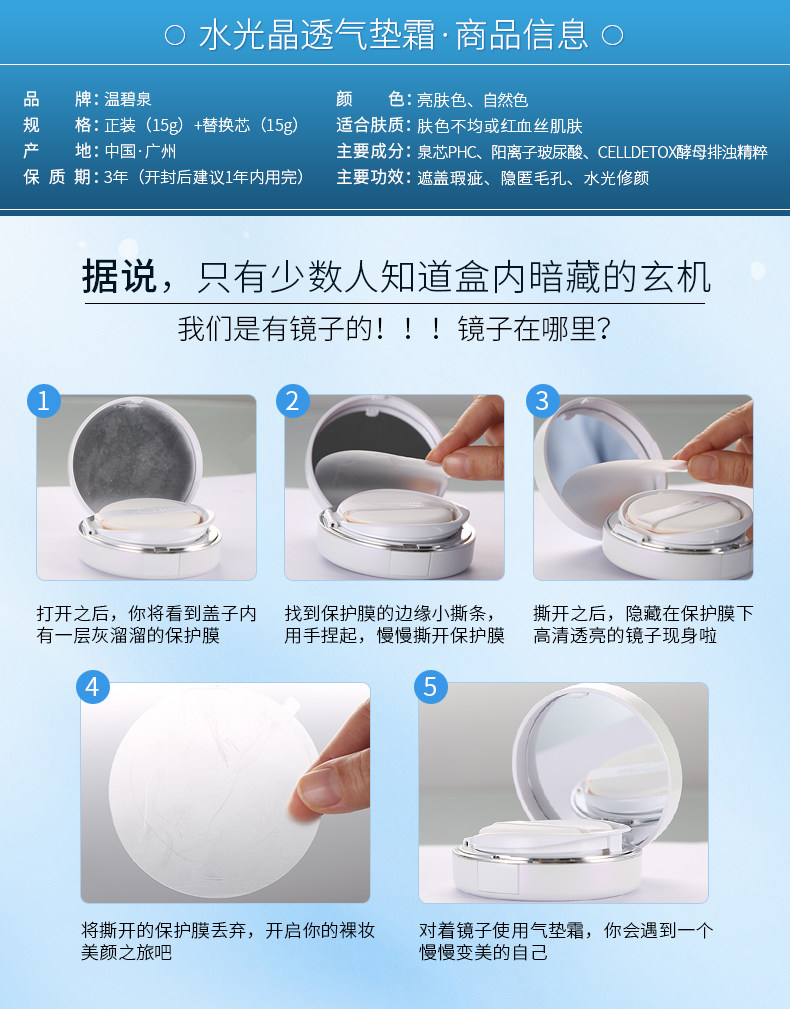 ○ 水光晶透气垫霜·商品信息 ○

品　牌：温碧泉
规　格：正装（15g）+替换芯（15g）
产　地：中国·广州
保 质 期：3年（开封后建议1年内用完）

颜　色：亮肤色、自然色
适合肤质：肤色不均或红血丝肌肤
主要成分：泉芯PHC、阳离子玻尿酸、CELLDETOX酵母排浊精粹
主要功效：遮盖瑕疵、隐匿毛孔、水光修颜

据说，只有少数人知道盒内暗藏的玄机
我们是有镜子的！！！镜子在哪里？

1
打开之后，你将看到盖子内有一层灰溜溜的保护膜

2
找到保护膜的边缘小撕条，用手捏起，慢慢撕开保护膜

3
撕开之后，隐藏在保护膜下高清透亮的镜子现身啦

4
将撕开的保护膜丢弃，开启你的裸妆美颜之旅吧

5
对着镜子使用气垫霜，你会遇到一个慢慢变美的自己