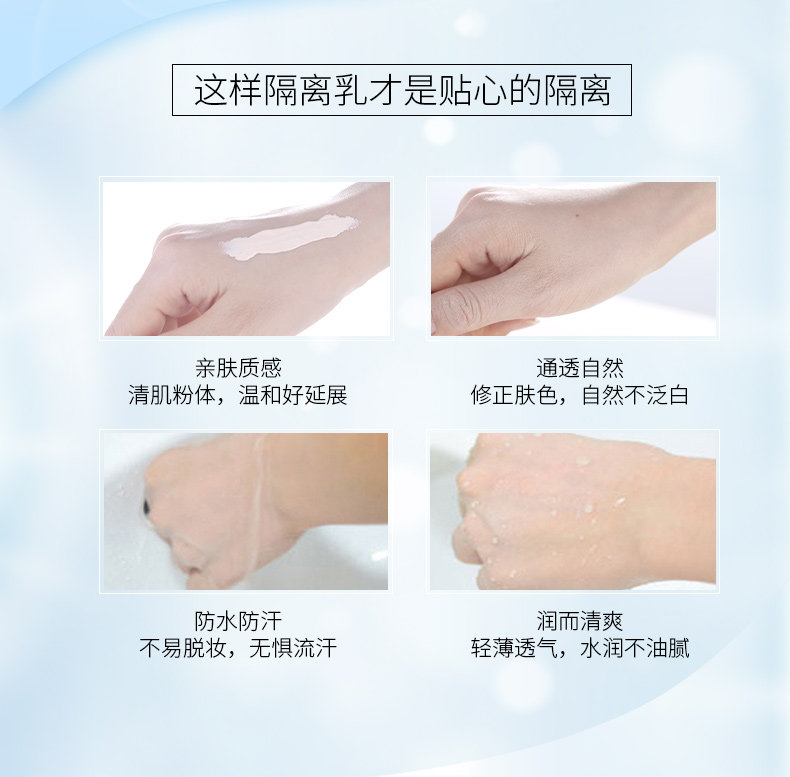 这样隔离乳才是贴心的隔离

亲肤质感
清肌粉体，温和好延展

通透自然
修正肤色，自然不泛白

防水防汗
不易脱妆，无惧流汗

润而清爽
轻薄透气，水润不油腻