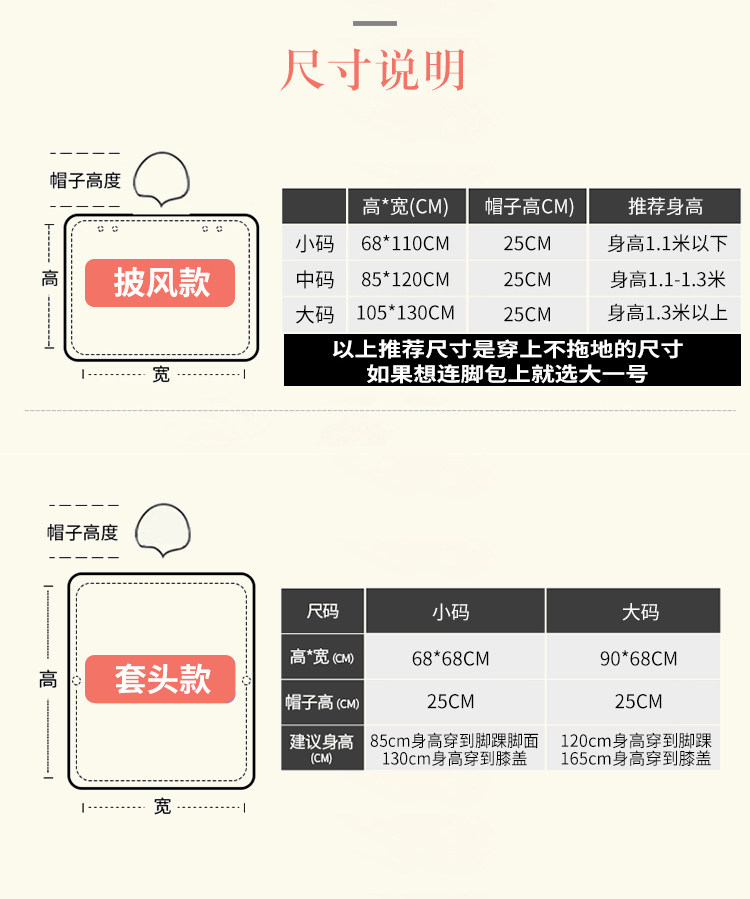 尺寸说明

帽子高度
高
披风款
宽

|  | 高*宽(CM) | 帽子高CM) | 推荐身高 |
|---|---|---|---|
| 小码 | 68*110CM | 25CM | 身高1.1米以下 |
| 中码 | 85*120CM | 25CM | 身高1.1-1.3米 |
| 大码 | 105*130CM | 25CM | 身高1.3米以上 |

以上推荐尺寸是穿上不拖地的尺寸
如果想连脚包上就选大一号

帽子高度
高
套头款
宽

| 尺码 | 小码 | 大码 |
|---|---|---|
| 高*宽 (CM) | 68*68CM | 90*68CM |
| 帽子高 (CM) | 25CM | 25CM |
| 建议身高 (CM) | 85cm身高穿到脚踝脚面 130cm身高穿到膝盖 | 120cm身高穿到脚踝 165cm身高穿到膝盖 |