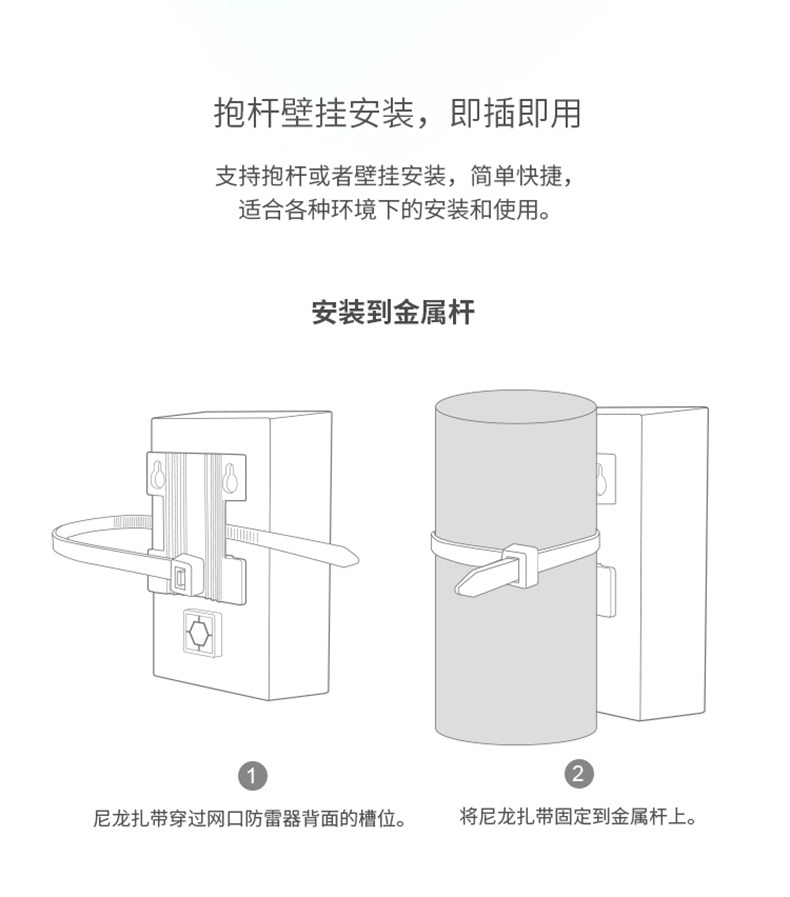 抱杆壁挂安装，即插即用

支持抱杆或者壁挂安装，简单快捷，适合各种环境下的安装和使用。

安装到金属杆

1
尼龙扎带穿过网口防雷器背面的槽位。

2
将尼龙扎带固定到金属杆上。