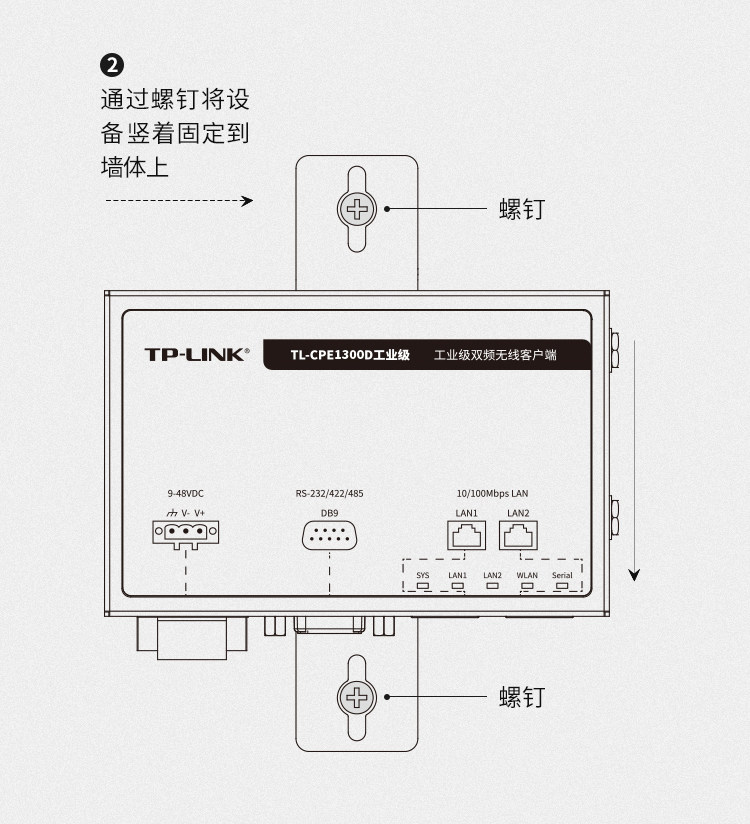 ❷
通过螺钉将设备竖着固定到墙体上

螺钉

TP-LINK®
TL-CPE1300D工业级
工业级双频无线客户端

9-48VDC
V- V+

RS-232/422/485
DB9

10/100Mbps LAN
LAN1
LAN2

SYS
LAN1
LAN2
WLAN
Serial

螺钉