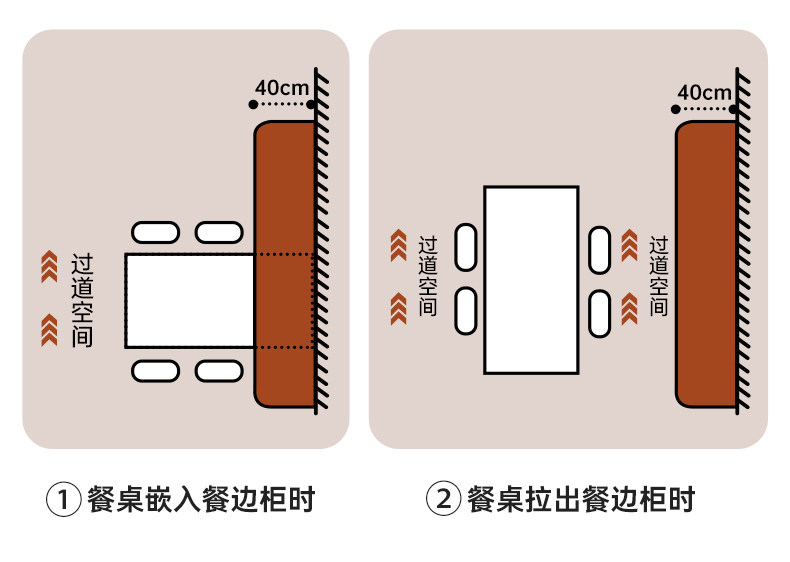 40cm

过道空间

① 餐桌嵌入餐边柜时

40cm

过道空间

过道空间

② 餐桌拉出餐边柜时