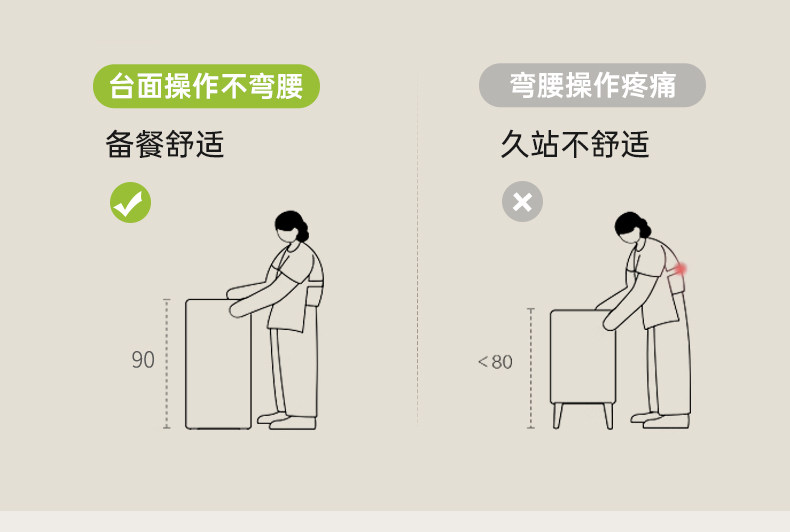 台面操作不弯腰

备餐舒适

90

弯腰操作疼痛

久站不舒适

<80