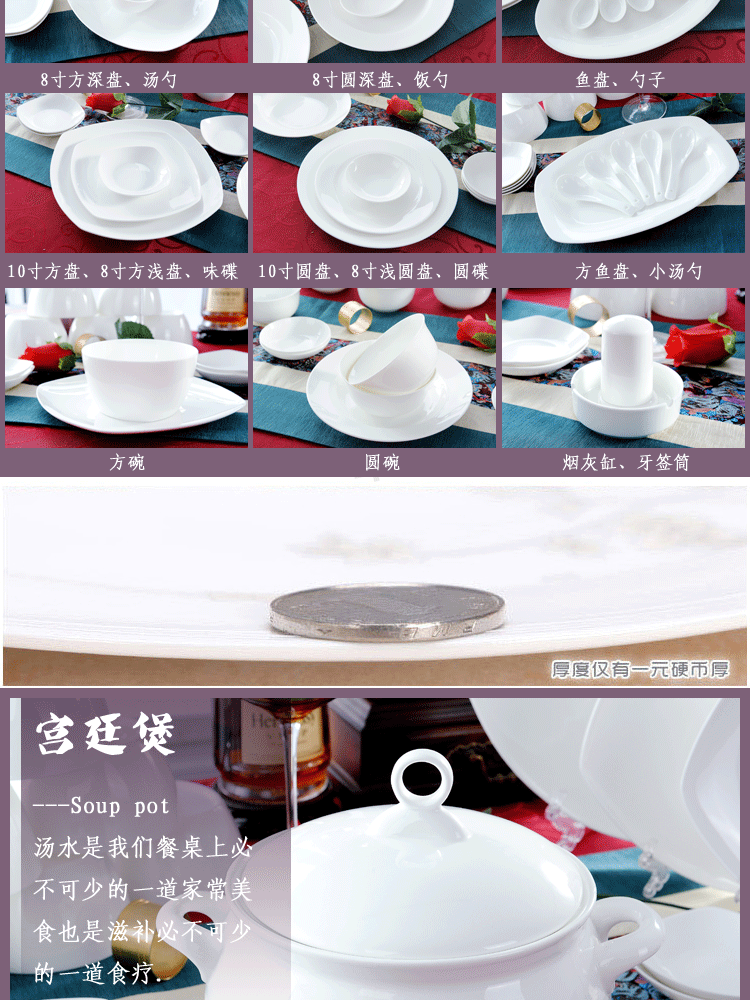 8寸方深盘、汤勺

8寸圆深盘、饭勺

鱼盘、勺子

10寸方盘、8寸方浅盘、味碟

10寸圆盘、8寸浅圆盘、圆碟

方鱼盘、小汤勺

方碗

圆碗

烟灰缸、牙签筒

厚度仅有一元硬币厚

宫廷煲

---Soup pot

汤水是我们餐桌上必不可少的一道家常美食也是滋补必不可少的一道食疗.