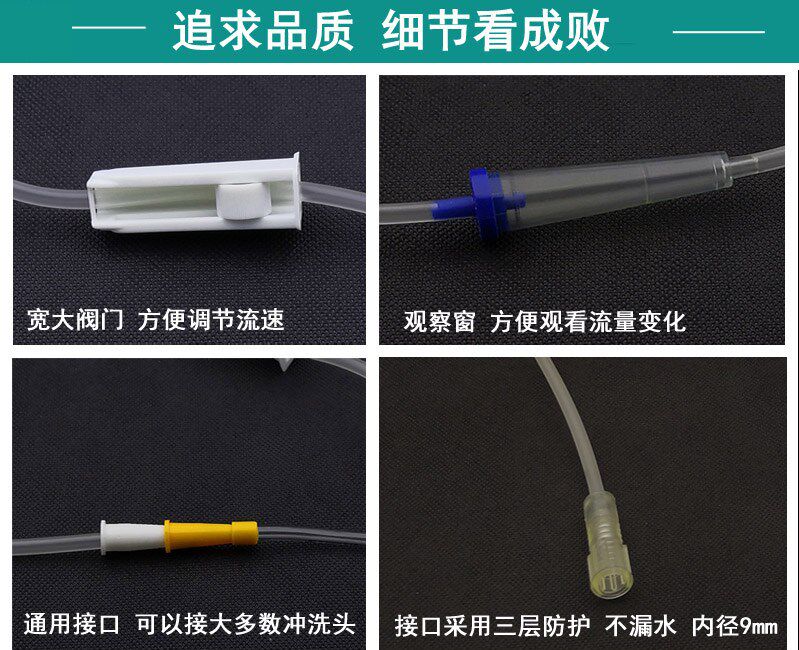 追求品质 细节看成败

宽大阀门 方便调节流速

观察窗 方便观看流量变化

通用接口 可以接大多数冲洗头

接口采用三层防护 不漏水 内径9mm