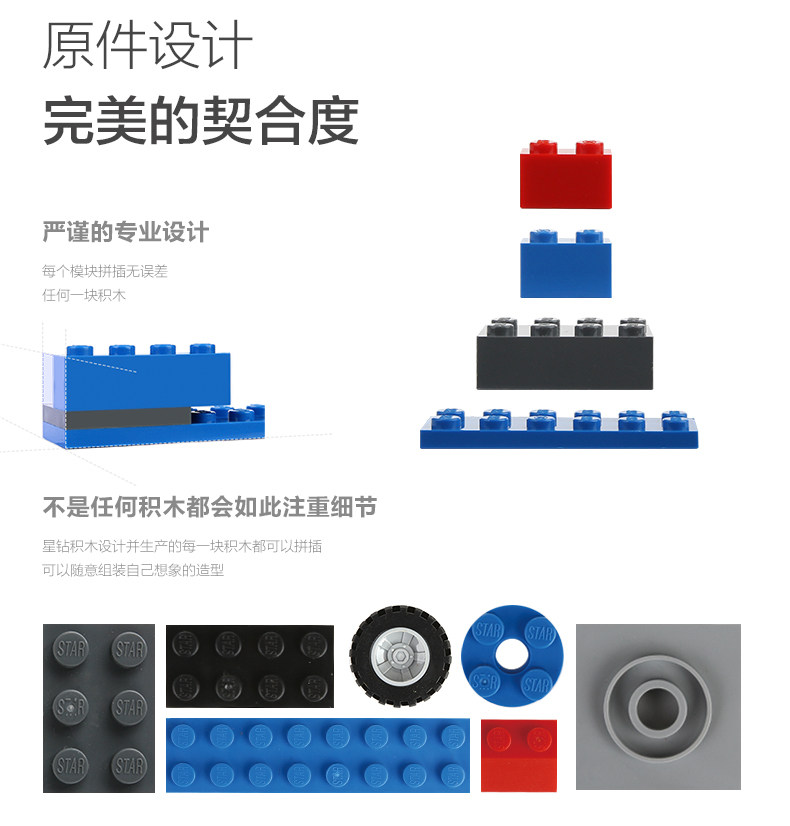 原件设计
完美的契合度

严谨的专业设计

每个模块拼插无误差
任何一块积木

不是任何积木都会如此注重细节

星钻积木设计并生产的每一块积木都可以拼插
可以随意组装自己想象的造型

STAR STAR
STAR STAR
STAR STAR

STAR STAR
STAR STAR