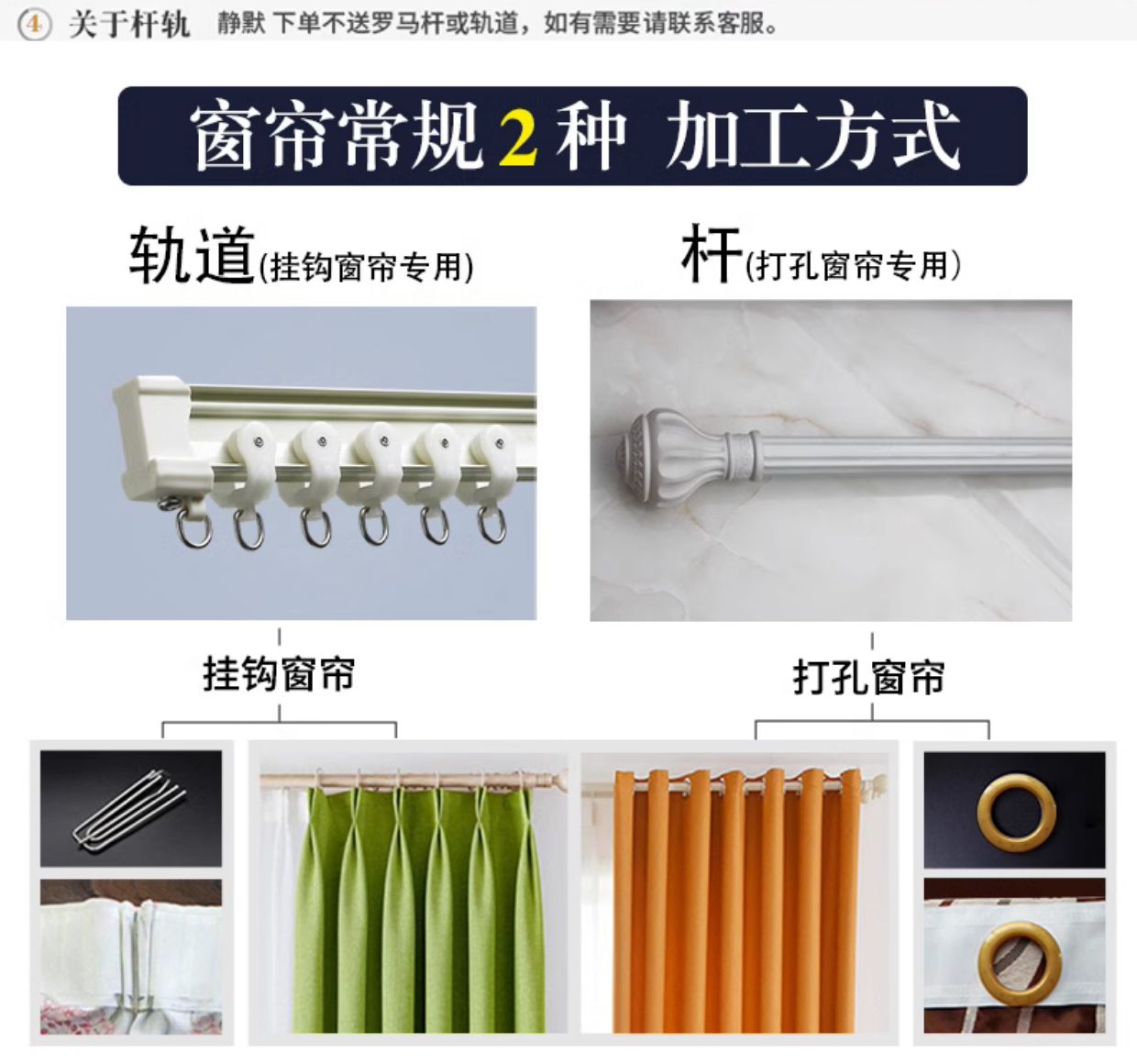 ④ 关于杆轨 静默 下单不送罗马杆或轨道，如有需要请联系客服。

窗帘常规2种 加工方式

轨道(挂钩窗帘专用)

杆(打孔窗帘专用)

挂钩窗帘

打孔窗帘