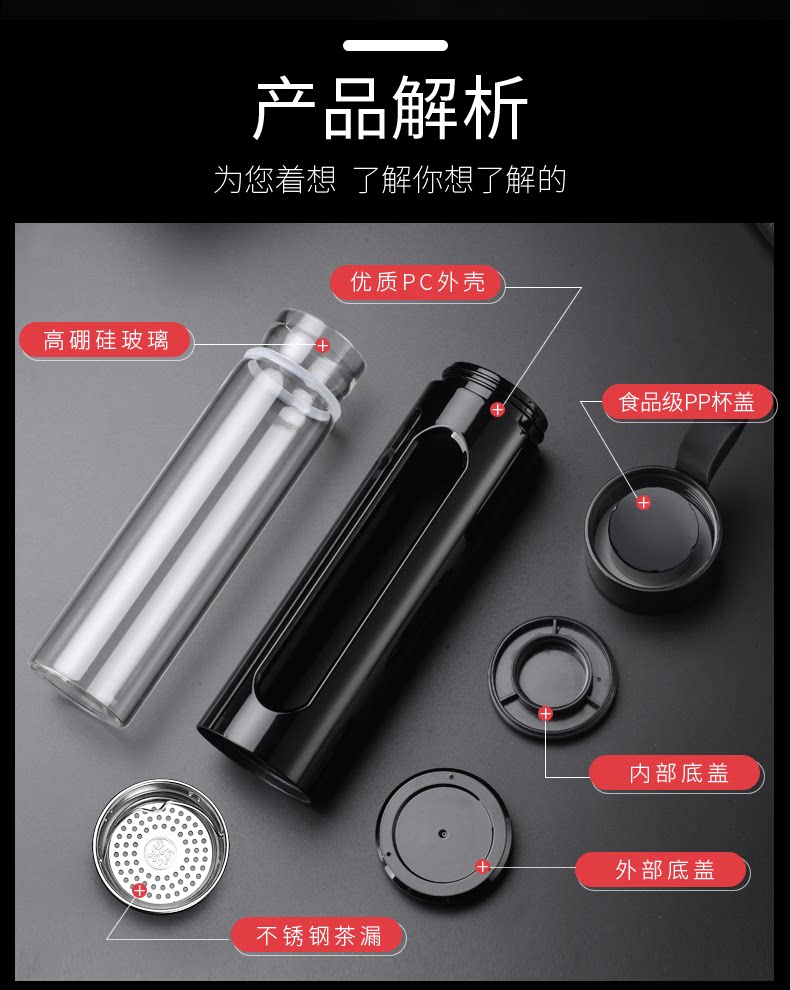 产品解析

为您着想 了解你想了解的

优质PC外壳

高硼硅玻璃

食品级PP杯盖

内部底盖

外部底盖

不锈钢茶漏