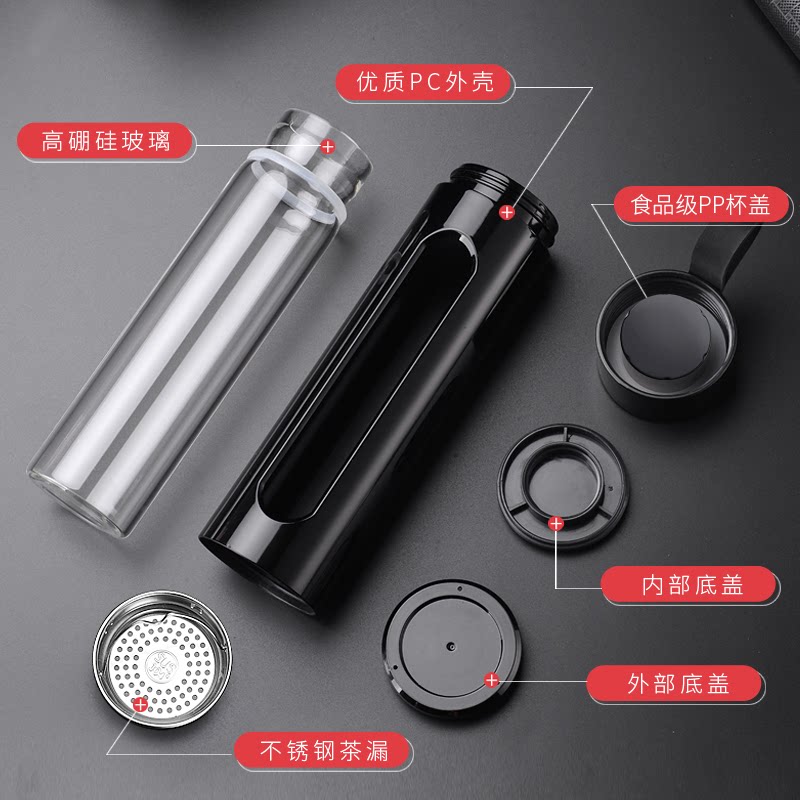 优质PC外壳

高硼硅玻璃

食品级PP杯盖

内部底盖

外部底盖

不锈钢茶漏