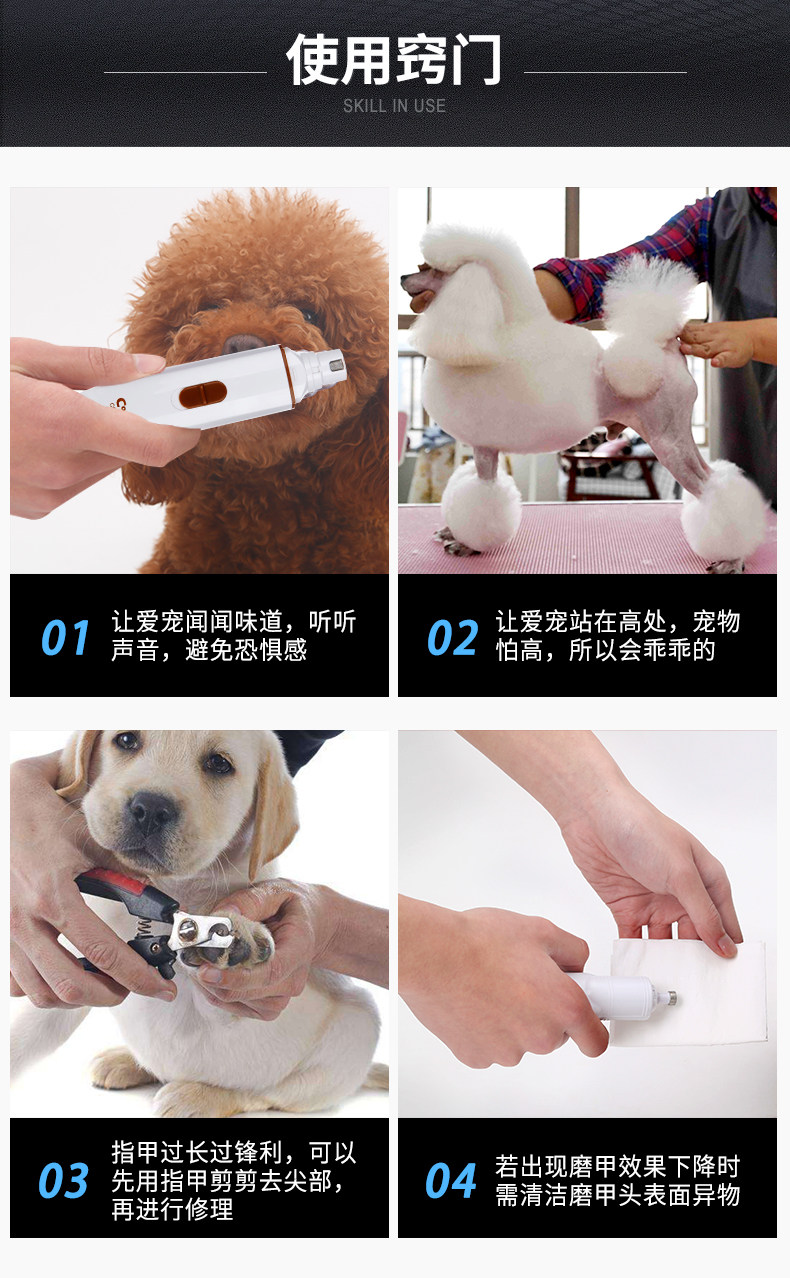 使用窍门
SKILL IN USE

01 让爱宠闻闻味道，听听声音，避免恐惧感

02 让爱宠站在高处，宠物怕高，所以会乖乖的

03 指甲过长过锋利，可以先用指甲剪剪去尖部，再进行修理

04 若出现磨甲效果下降时需清洁磨甲头表面异物