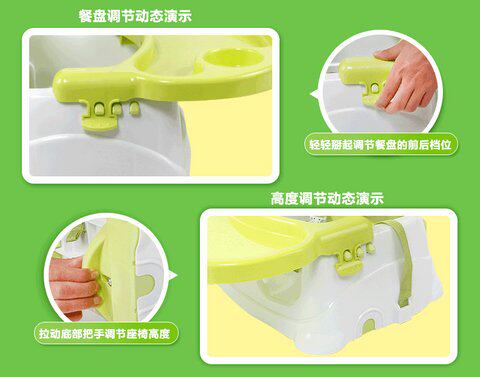 餐盘调节动态演示

轻轻掰起调节餐盘的前后档位

高度调节动态演示

拉动底部把手调节座椅高度