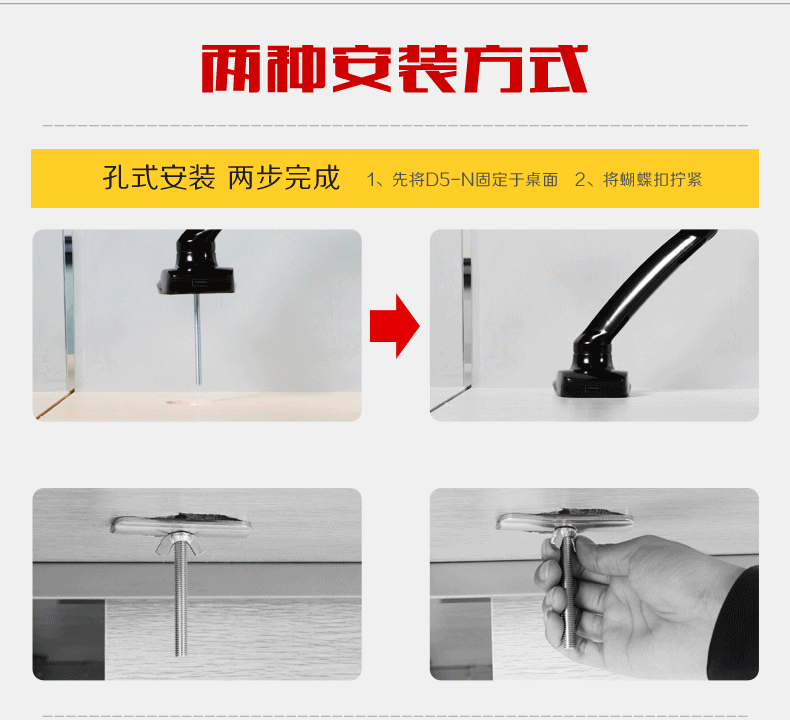 两种安装方式

孔式安装 两步完成 1、先将D5-N固定于桌面 2、将蝴蝶扣拧紧