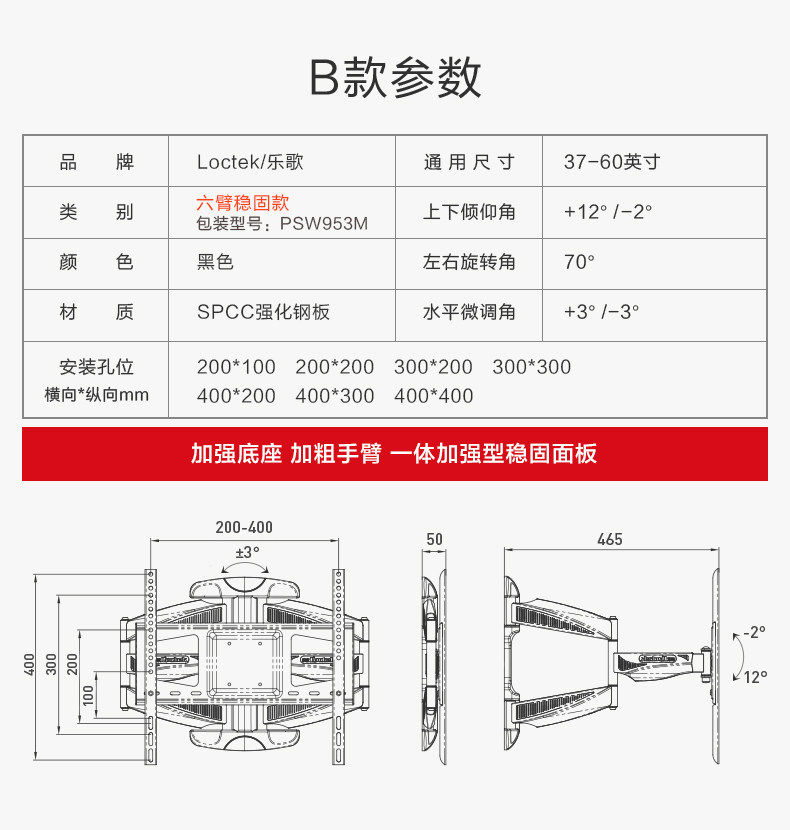 B款参数

| 品　　牌 | Loctek/乐歌 | 通 用 尺 寸 | 37-60英寸 |
|---|---|---|---|
| 类　　别 | 六臂稳固款 包装型号：PSW953M | 上下倾仰角 | +12° /-2° |
| 颜　　色 | 黑色 | 左右旋转角 | 70° |
| 材　　质 | SPCC强化钢板 | 水平微调角 | +3° /-3° |
| 安装孔位 横向*纵向mm | 200*100　200*200　300*200　300*300 400*200　400*300　400*400 | | |

加强底座 加粗手臂 一体加强型稳固面板

200-400
±3°
400
300
200
100
50
465
-2°
12°