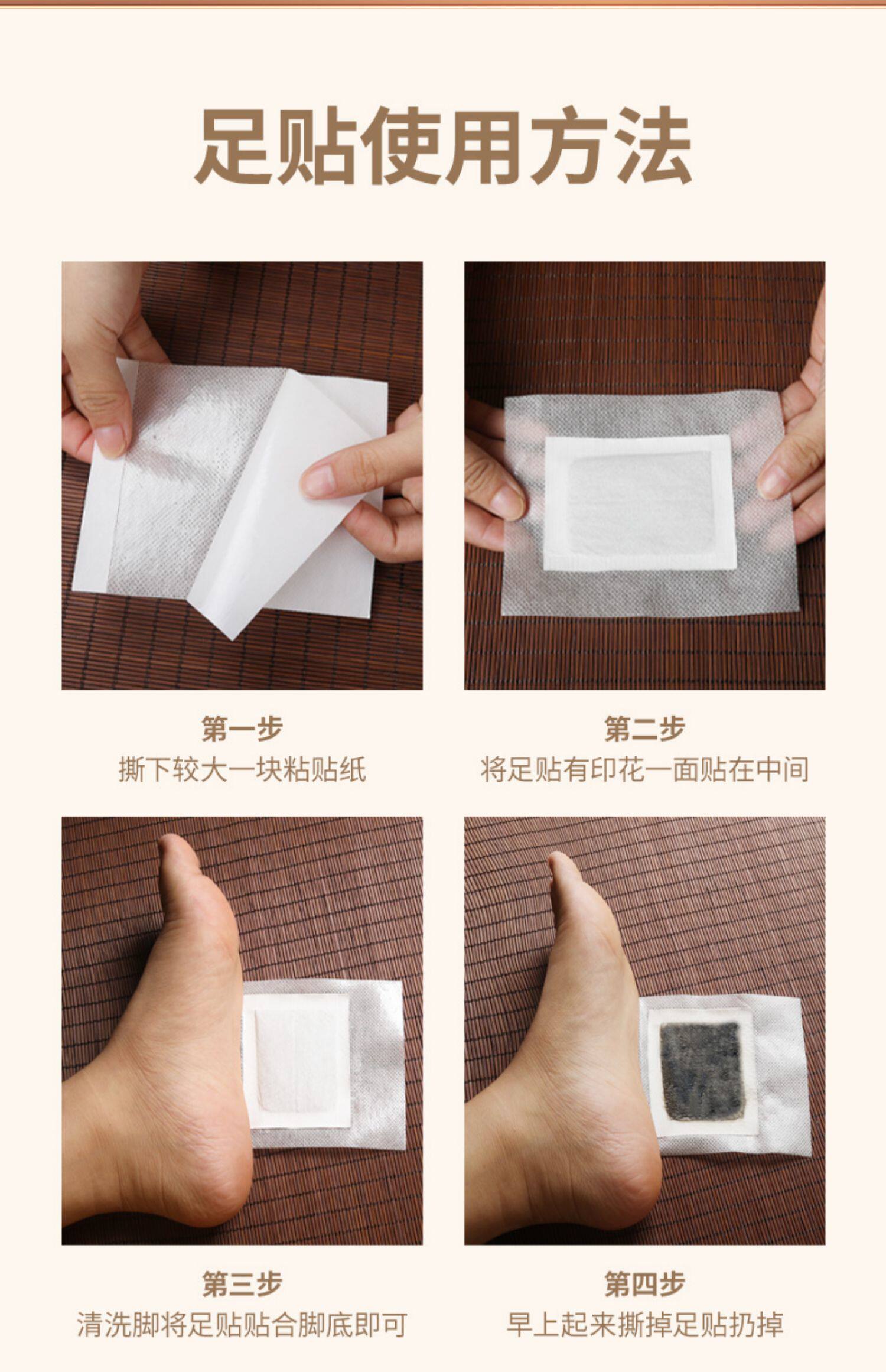 足贴使用方法

第一步
撕下较大一块粘贴纸

第二步
将足贴有印花一面贴在中间

第三步
清洗脚将足贴贴合脚底即可

第四步
早上起来撕掉足贴扔掉