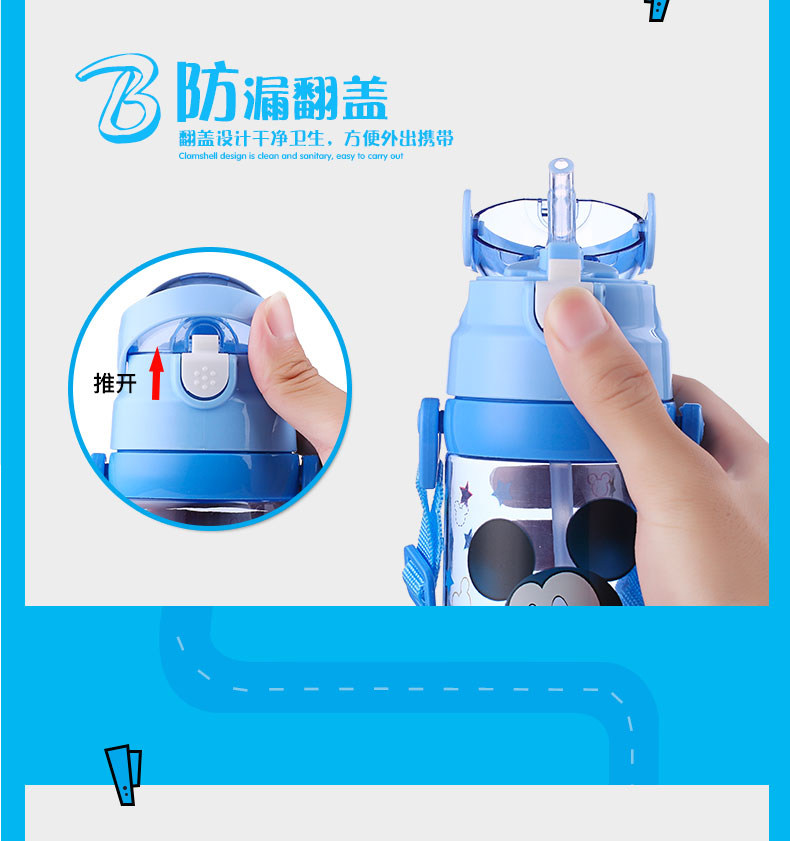 B 防漏翻盖

翻盖设计干净卫生，方便外出携带
Clamshell design is clean and sanitary, easy to carry out

推开