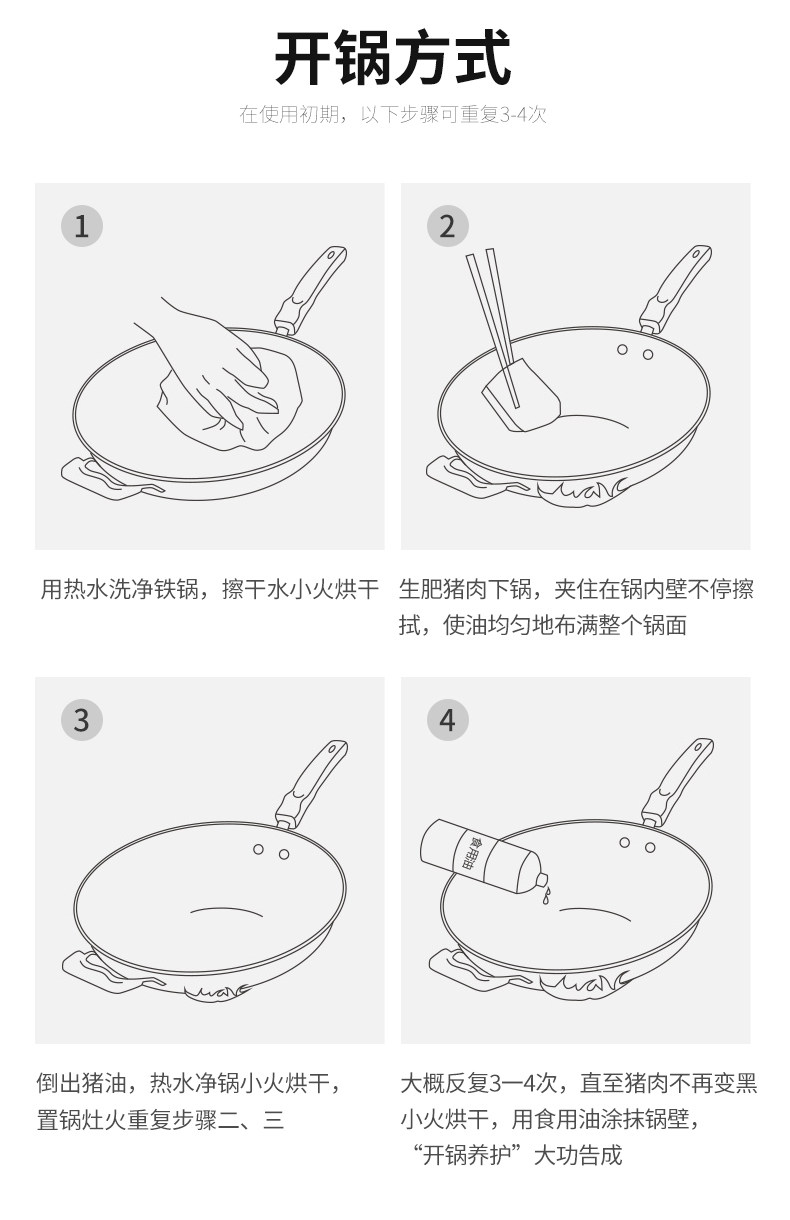 开锅方式

在使用初期，以下步骤可重复3-4次

1

用热水洗净铁锅，擦干水小火烘干

2

生肥猪肉下锅，夹住在锅内壁不停擦拭，使油均匀地布满整个锅面

3

倒出猪油，热水净锅小火烘干，置锅灶火重复步骤二、三

4

食用油

大概反复3一4次，直至猪肉不再变黑小火烘干，用食用油涂抹锅壁，“开锅养护”大功告成