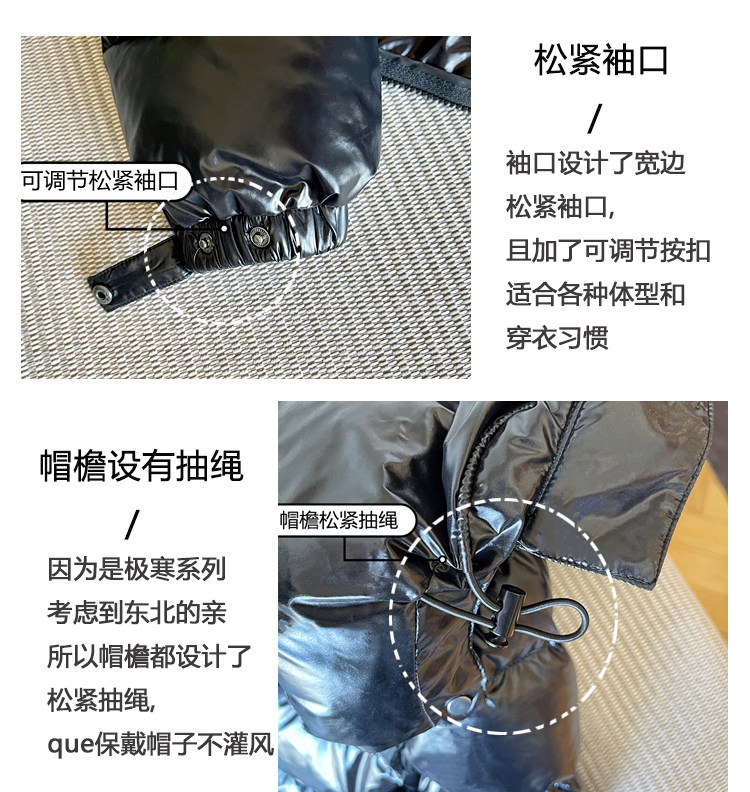 可调节松紧袖口

松紧袖口

/

袖口设计了宽边
松紧袖口,
且加了可调节按扣
适合各种体型和
穿衣习惯

帽檐设有抽绳

/

因为是极寒系列
考虑到东北的亲
所以帽檐都设计了
松紧抽绳,
que保戴帽子不灌风

帽檐松紧抽绳