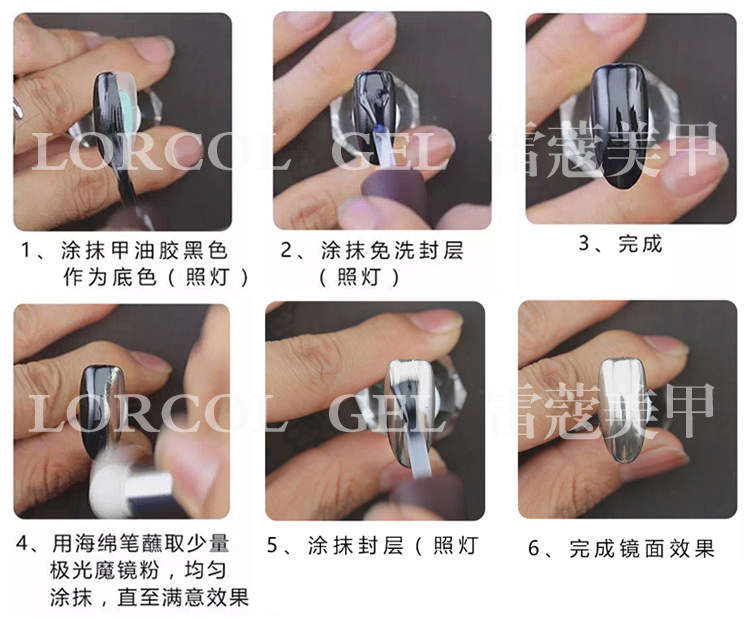 LORCOL GEL 雷蔻美甲

1、涂抹甲油胶黑色作为底色（照灯）

2、涂抹免洗封层（照灯）

3、完成

LORCOL GEL 雷蔻美甲

4、用海绵笔蘸取少量极光魔镜粉，均匀涂抹，直至满意效果

5、涂抹封层（照灯

6、完成镜面效果