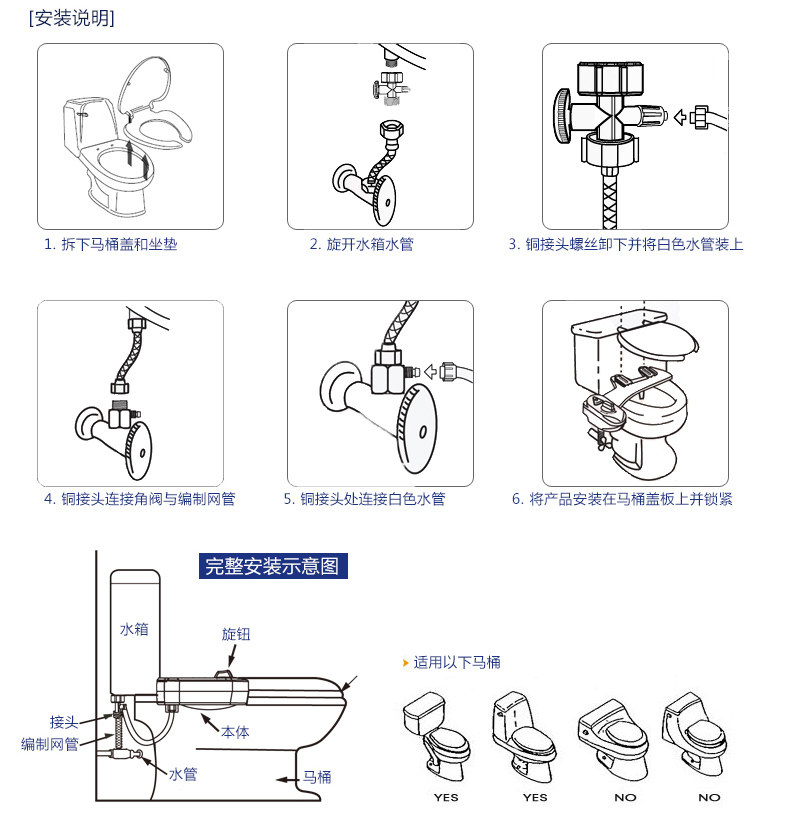 [安装说明]

1. 拆下马桶盖和坐垫

2. 旋开水箱水管

3. 铜接头螺丝卸下并将白色水管装上

4. 铜接头连接角阀与编制网管

5. 铜接头处连接白色水管

6. 将产品安装在马桶盖板上并锁紧

完整安装示意图

水箱

旋钮

接头

编制网管

本体

水管

马桶

适用以下马桶

YES

YES

NO

NO