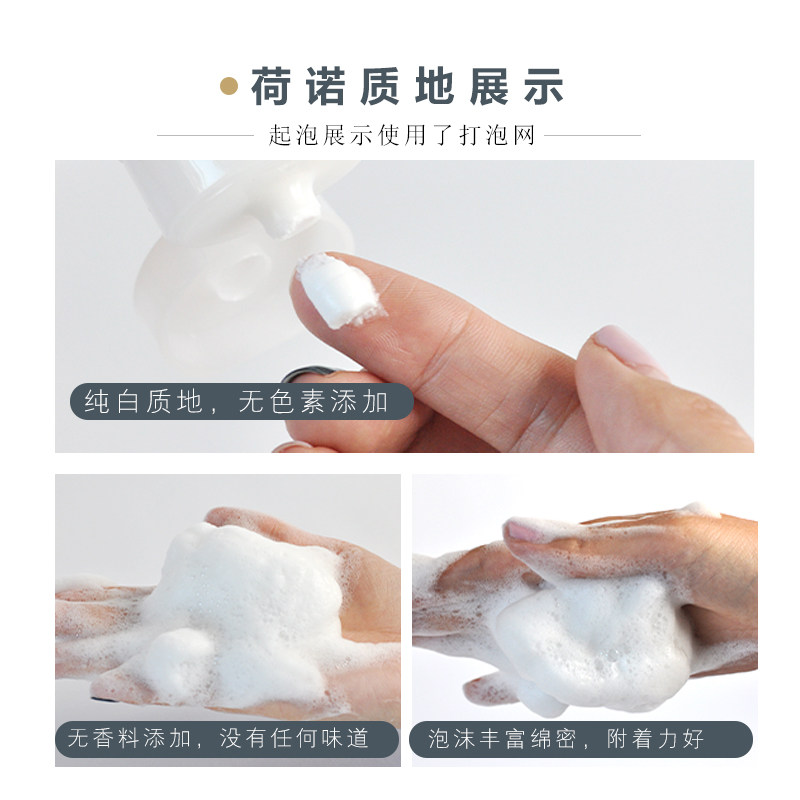 荷诺质地展示

起泡展示使用了打泡网

纯白质地，无色素添加

无香料添加，没有任何味道

泡沫丰富绵密，附着力好