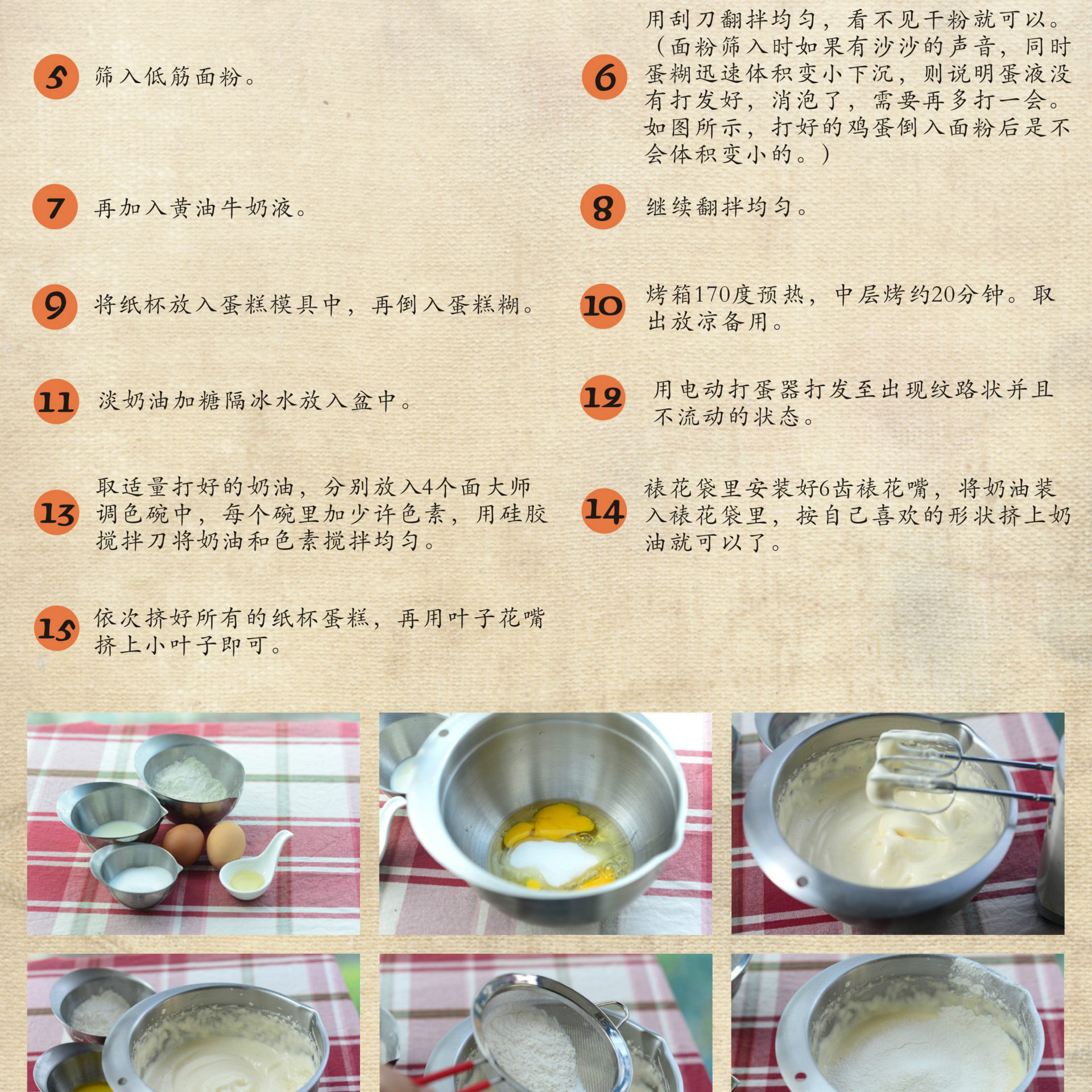 5 筛入低筋面粉。

6 用刮刀翻拌均匀，看不见干粉就可以。（面粉筛入时如果有沙沙的声音，同时蛋糊迅速体积变小下沉，则说明蛋液没有打发好，消泡了，需要再多打一会。如图所示，打好的鸡蛋倒入面粉后是不会体积变小的。）

7 再加入黄油牛奶液。

8 继续翻拌均匀。

9 将纸杯放入蛋糕模具中，再倒入蛋糕糊。

10 烤箱170度预热，中层烤约20分钟。取出放凉备用。

11 淡奶油加糖隔冰水放入盆中。

12 用电动打蛋器打发至出现纹路状并且不流动的状态。

13 取适量打好的奶油，分别放入4个面大师调色碗中，每个碗里加少许色素，用硅胶搅拌刀将奶油和色素搅拌均匀。

14 裱花袋里安装好6齿裱花嘴，将奶油装入裱花袋里，按自己喜欢的形状挤上奶油就可以了。

15 依次挤好所有的纸杯蛋糕，再用叶子花嘴挤上小叶子即可。