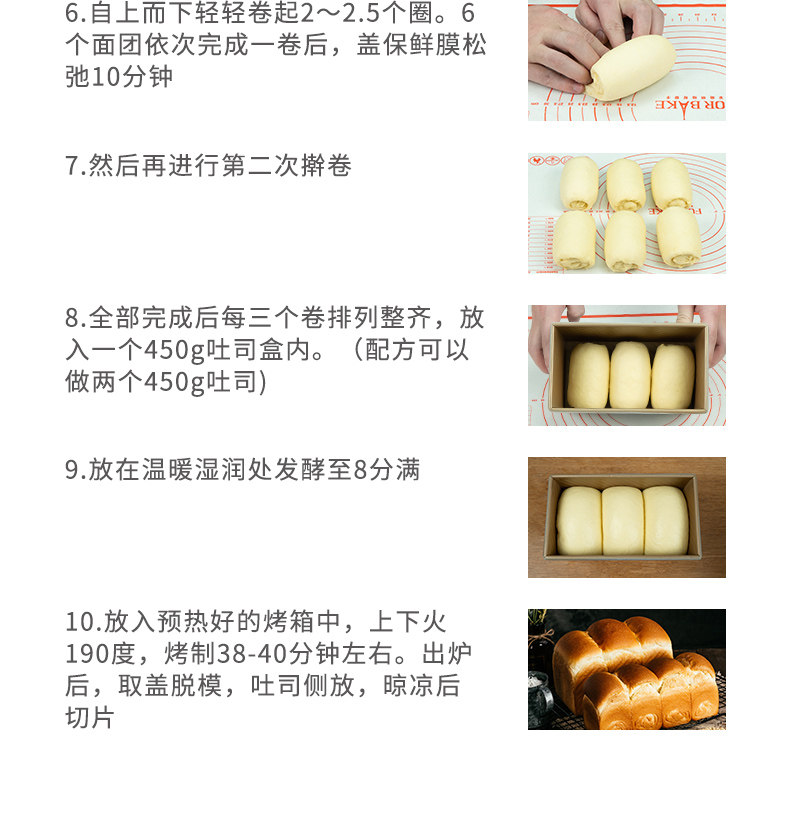 6.自上而下轻轻卷起2～2.5个圈。6个面团依次完成一卷后，盖保鲜膜松弛10分钟

7.然后再进行第二次擀卷

8.全部完成后每三个卷排列整齐，放入一个450g吐司盒内。（配方可以做两个450g吐司)

9.放在温暖湿润处发酵至8分满

10.放入预热好的烤箱中，上下火190度，烤制38-40分钟左右。出炉后，取盖脱模，吐司侧放，晾凉后切片