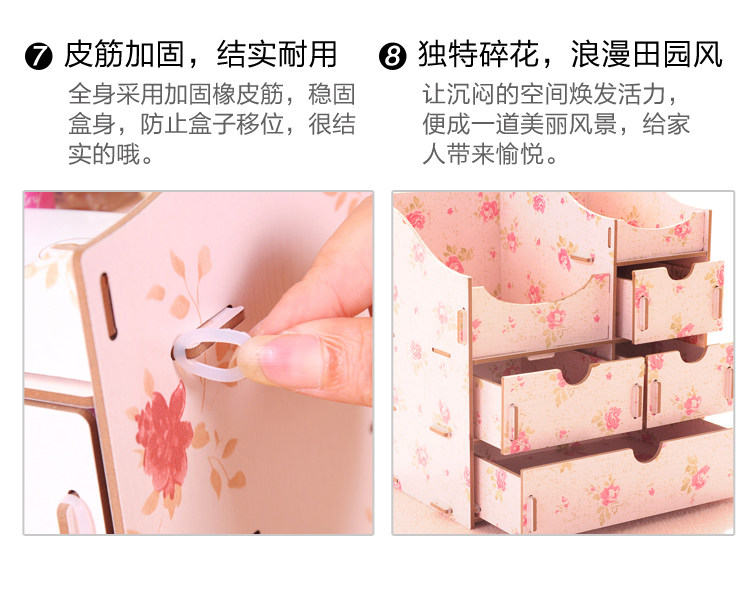 ❼ 皮筋加固，结实耐用

全身采用加固橡皮筋，稳固盒身，防止盒子移位，很结实的哦。

❽ 独特碎花，浪漫田园风

让沉闷的空间焕发活力，便成一道美丽风景，给家人带来愉悦。