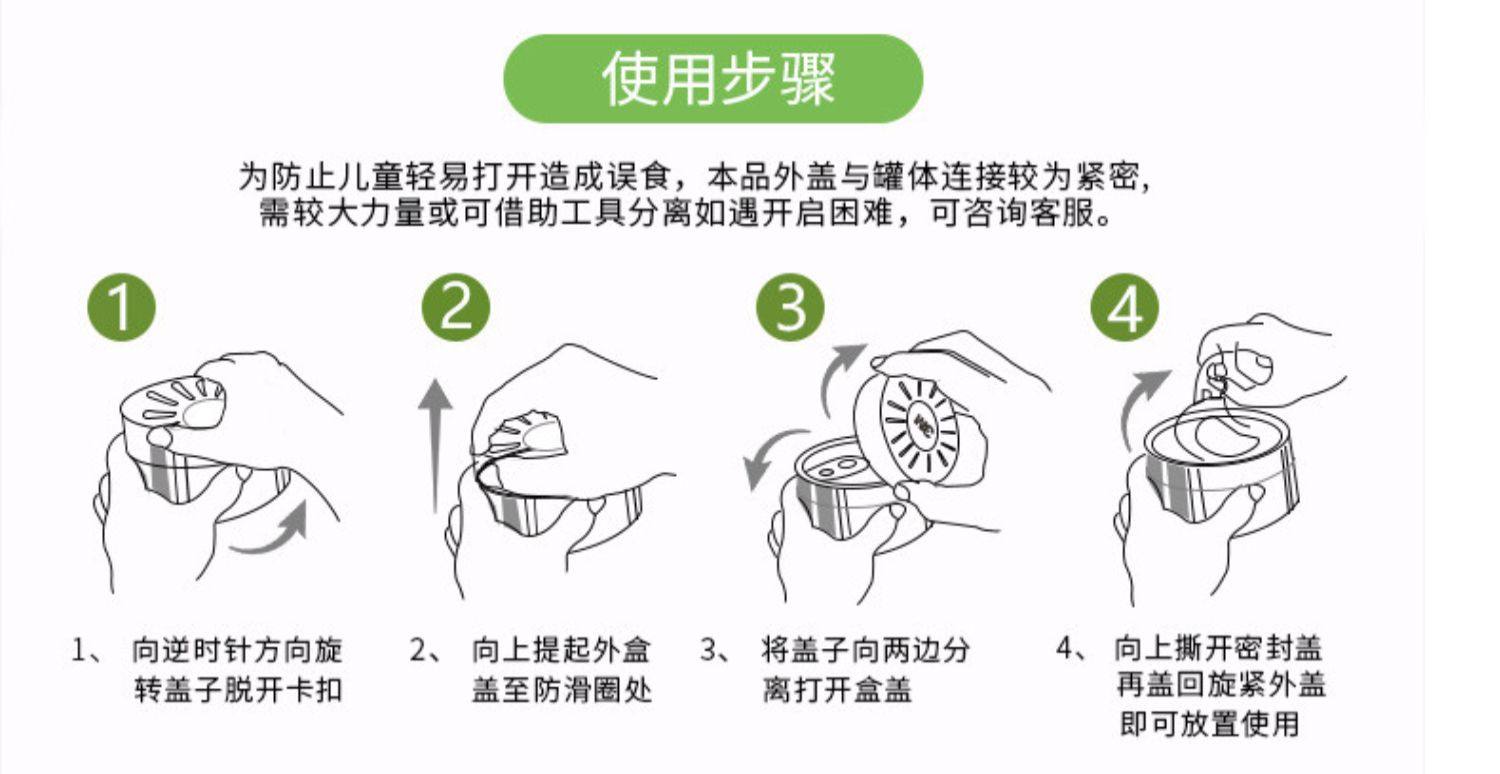 使用步骤

为防止儿童轻易打开造成误食，本品外盖与罐体连接较为紧密，需较大力量或可借助工具分离如遇开启困难，可咨询客服。

1

2

3

4

1、 向逆时针方向旋转盖子脱开卡扣

2、 向上提起外盒盖至防滑圈处

3、 将盖子向两边分离打开盒盖

4、 向上撕开密封盖再盖回旋紧外盖即可放置使用