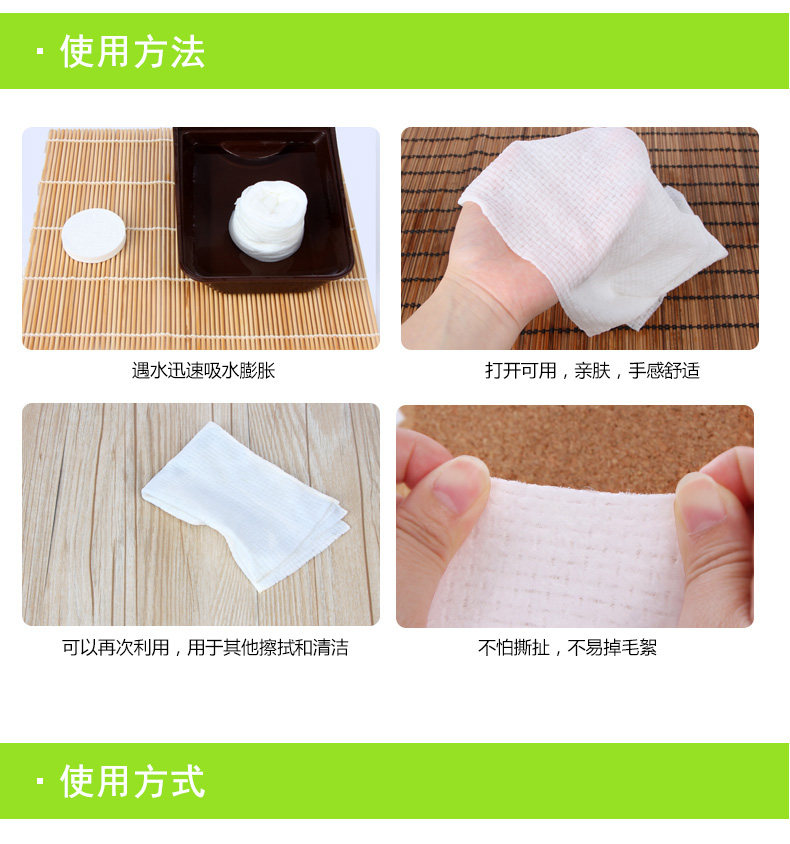 · 使用方法

遇水迅速吸水膨胀

打开可用，亲肤，手感舒适

可以再次利用，用于其他擦拭和清洁

不怕撕扯，不易掉毛絮

· 使用方式