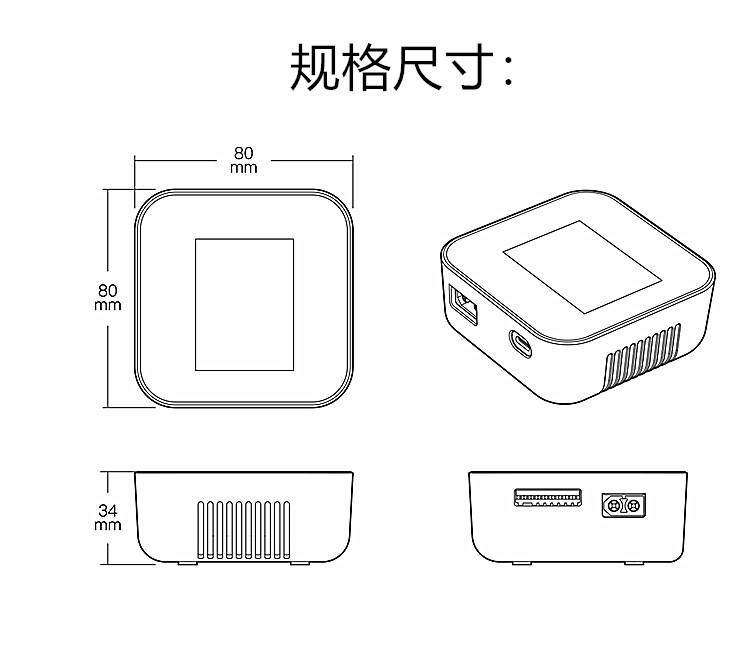 规格尺寸:

80
mm

80
mm

34
mm