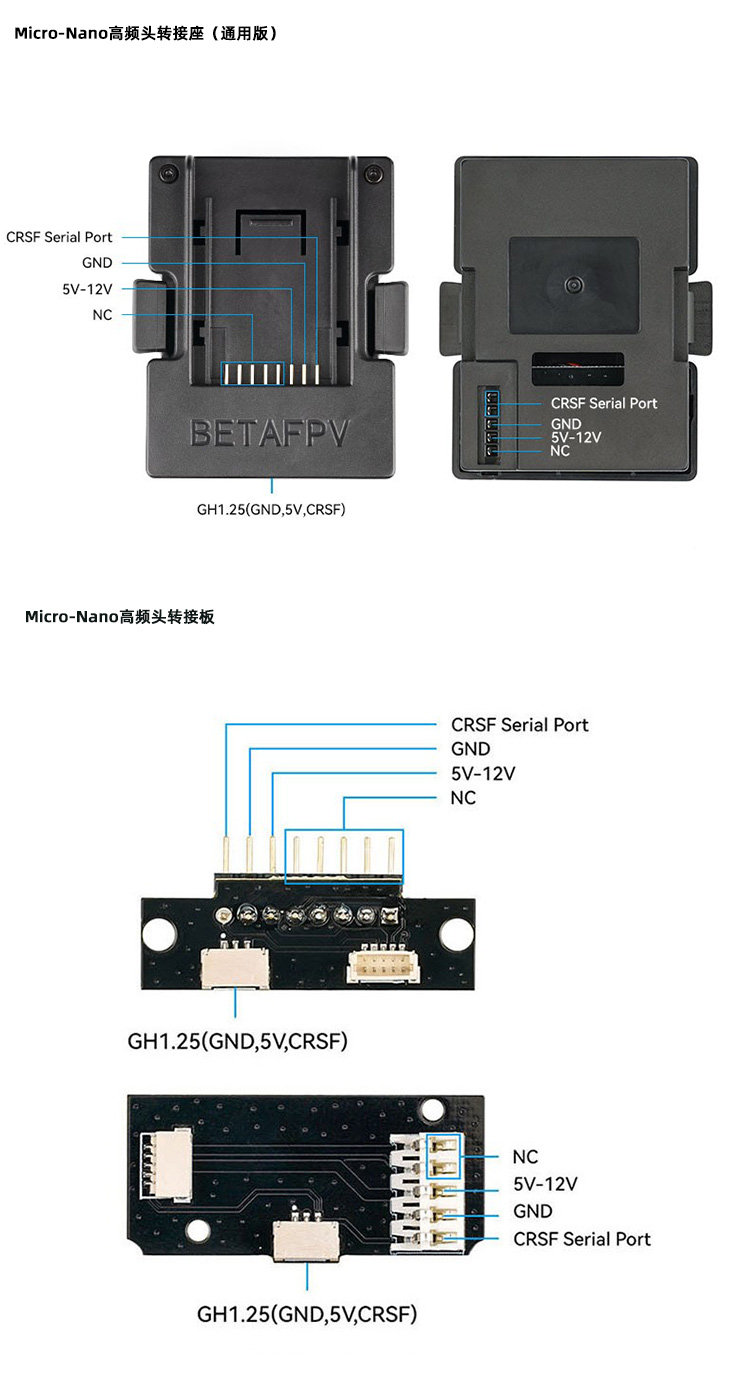 Micro-Nano高频头转接座（通用版）

CRSF Serial Port
GND
5V-12V
NC

BETAFPV

GH1.25(GND,5V,CRSF)

CRSF Serial Port
GND
5V-12V
NC

Micro-Nano高频头转接板

CRSF Serial Port
GND
5V-12V
NC

GH1.25(GND,5V,CRSF)

NC
5V-12V
GND
CRSF Serial Port

GH1.25(GND,5V,CRSF)