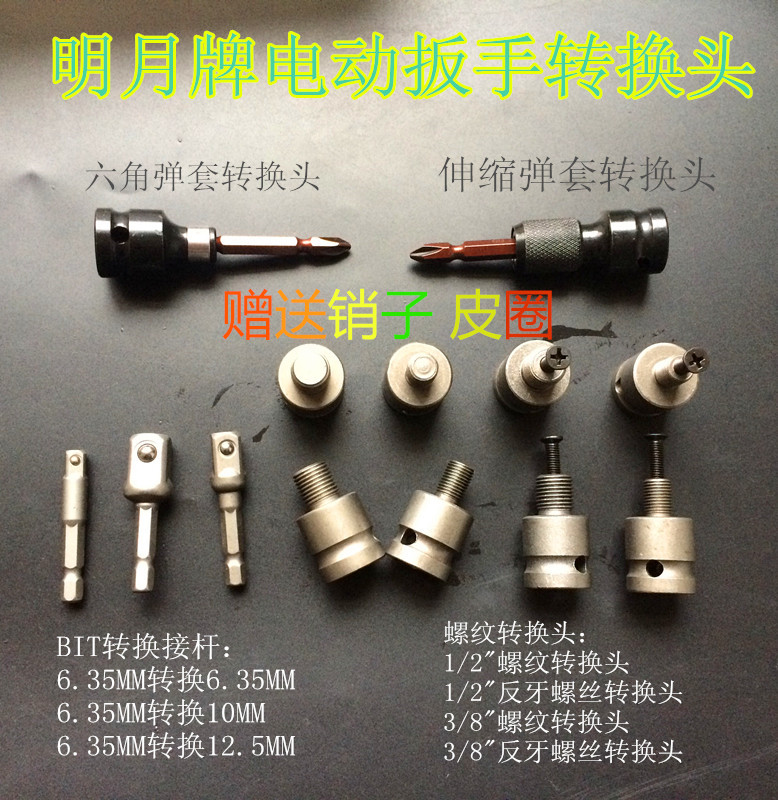 明月牌电动扳手转换头

六角弹套转换头

伸缩弹套转换头

赠送销子 皮圈

BIT转换接杆：
6.35MM转换6.35MM
6.35MM转换10MM
6.35MM转换12.5MM

螺纹转换头：
1/2″螺纹转换头
1/2″反牙螺丝转换头
3/8″螺纹转换头
3/8″反牙螺丝转换头