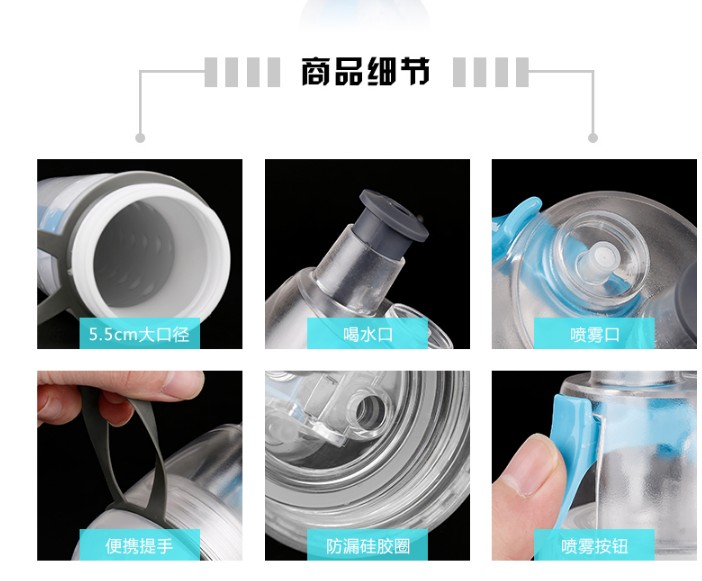 商品细节

5.5cm大口径

喝水口

喷雾口

便携提手

防漏硅胶圈

喷雾按钮