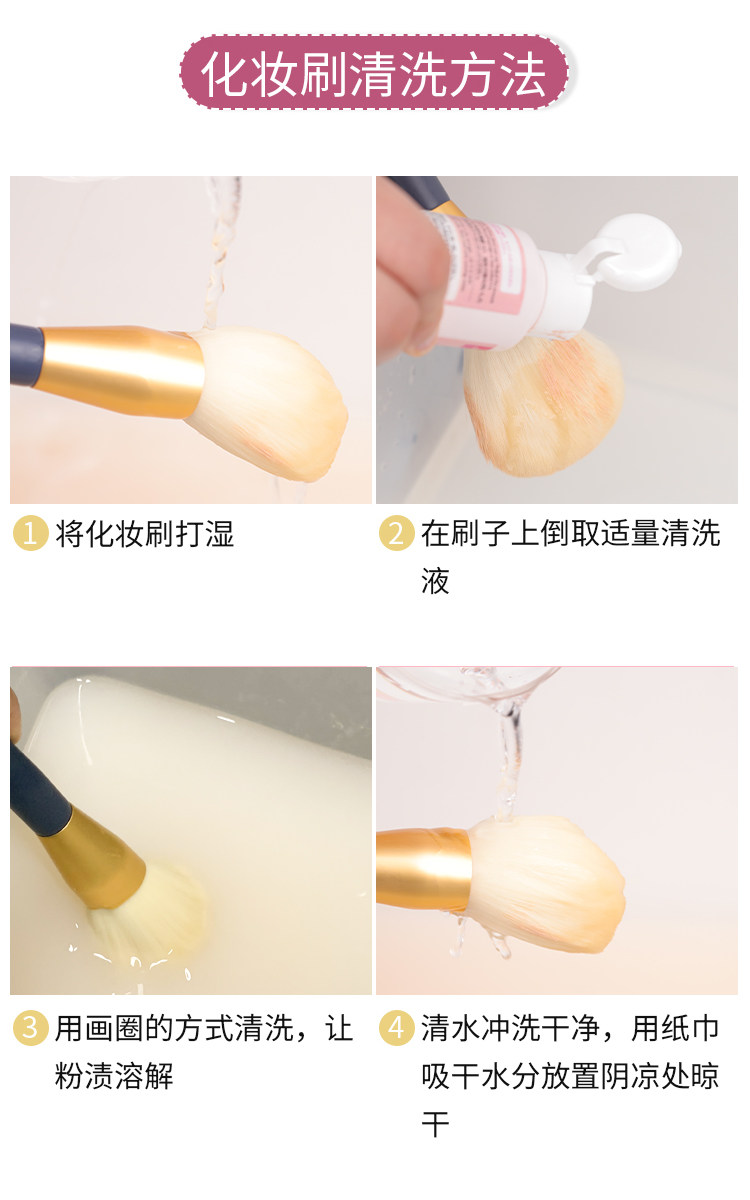 化妆刷清洗方法

1 将化妆刷打湿

2 在刷子上倒取适量清洗液

3 用画圈的方式清洗，让粉渍溶解

4 清水冲洗干净，用纸巾吸干水分放置阴凉处晾干