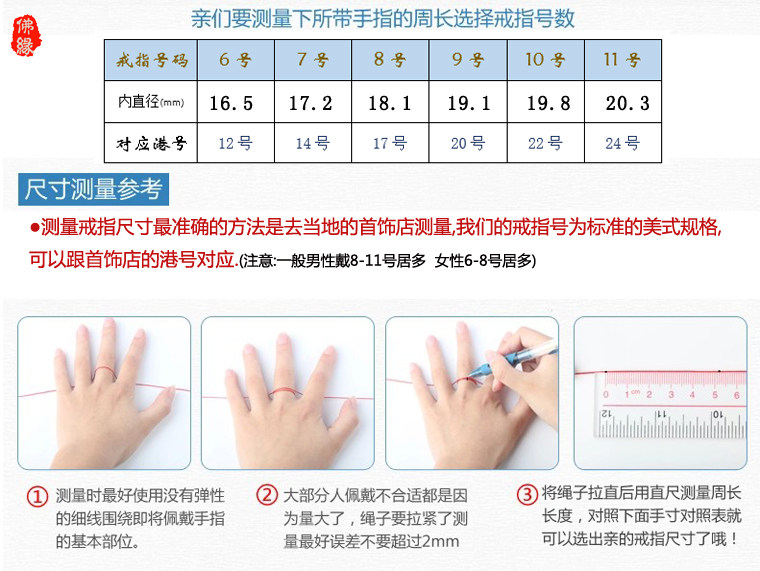 佛缘

亲们要测量下所带手指的周长选择戒指号数

| 戒指号码 | 6号 | 7号 | 8号 | 9号 | 10号 | 11号 |
|---|---|---|---|---|---|---|
| 内直径(mm) | 16.5 | 17.2 | 18.1 | 19.1 | 19.8 | 20.3 |
| 对应港号 | 12号 | 14号 | 17号 | 20号 | 22号 | 24号 |

尺寸测量参考

●测量戒指尺寸最准确的方法是去当地的首饰店测量,我们的戒指号为标准的美式规格,可以跟首饰店的港号对应.(注意:一般男性戴8-11号居多 女性6-8号居多)

0 1cm 2 3 4 5 6
12 11 10

① 测量时最好使用没有弹性的细线围绕即将佩戴手指的基本部位。

② 大部分人佩戴不合适都是因为量大了，绳子要拉紧了测量最好误差不要超过2mm

③ 将绳子拉直后用直尺测量周长长度，对照下面手寸对照表就可以选出亲的戒指尺寸了哦！