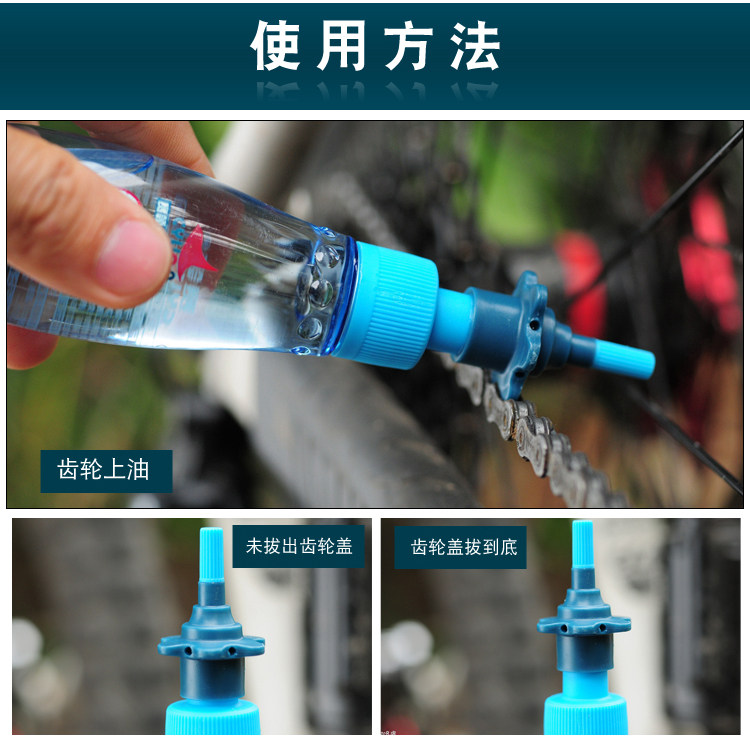 使用方法

齿轮上油

未拔出齿轮盖

齿轮盖拔到底