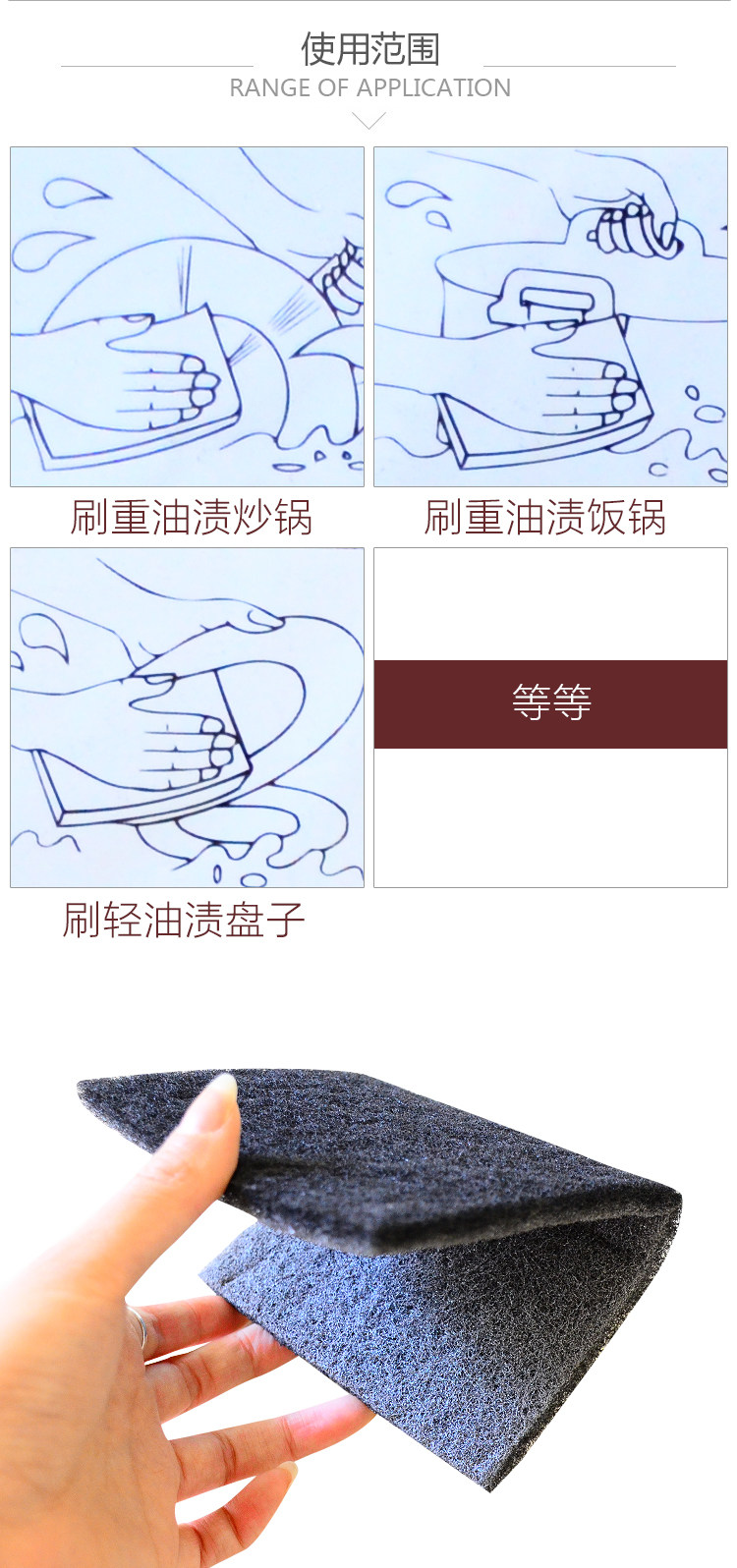 使用范围
RANGE OF APPLICATION

刷重油渍炒锅

刷重油渍饭锅

刷轻油渍盘子

等等