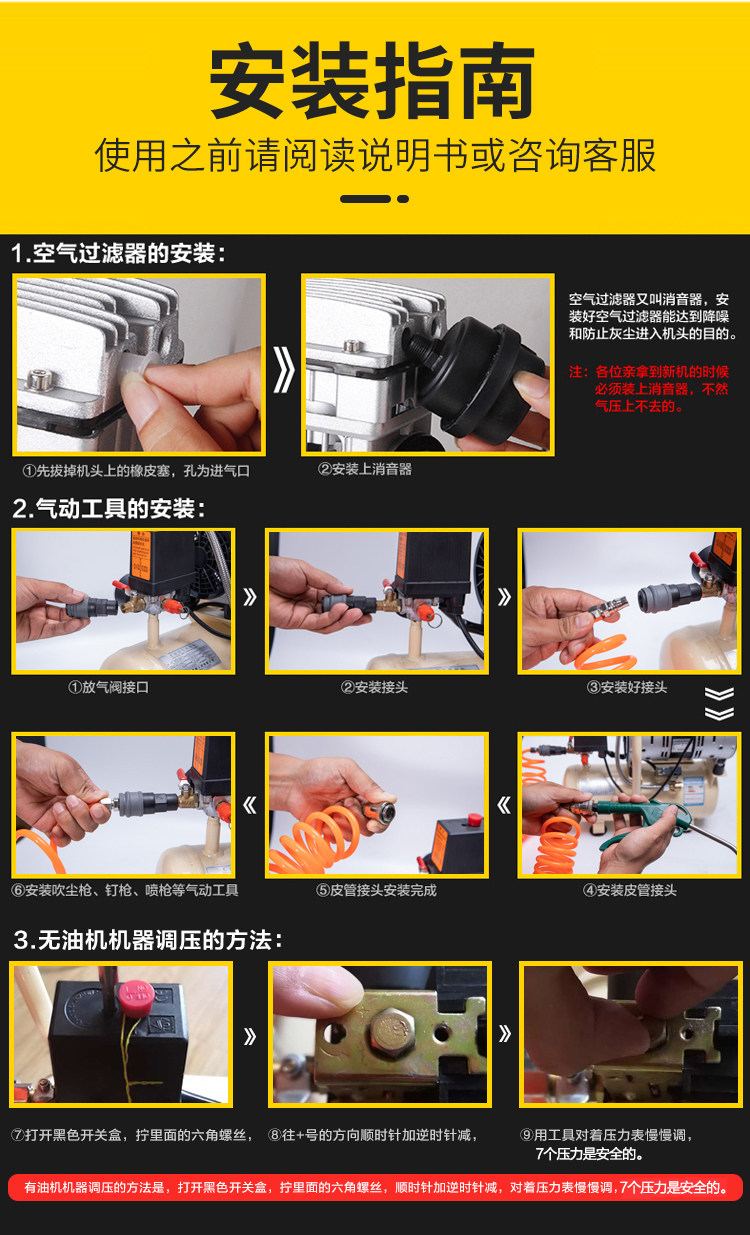 安装指南

使用之前请阅读说明书或咨询客服

1.空气过滤器的安装：

①先拔掉机头上的橡皮塞，孔为进气口

②安装上消音器

空气过滤器又叫消音器，安装好空气过滤器能达到降噪和防止灰尘进入机头的目的。

注：各位亲拿到新机的时候必须装上消音器，不然气压上不去的。

2.气动工具的安装：

①放气阀接口

②安装接头

③安装好接头

⑥安装吹尘枪、钉枪、喷枪等气动工具

⑤皮管接头安装完成

④安装皮管接头

3.无油机机器调压的方法：

⑦打开黑色开关盒，拧里面的六角螺丝，

⑧往+号的方向顺时针加逆时针减，

⑨用工具对着压力表慢慢调，7个压力是安全的。

有油机机器调压的方法是，打开黑色开关盒，拧里面的六角螺丝，顺时针加逆时针减，对着压力表慢慢调，7个压力是安全的。