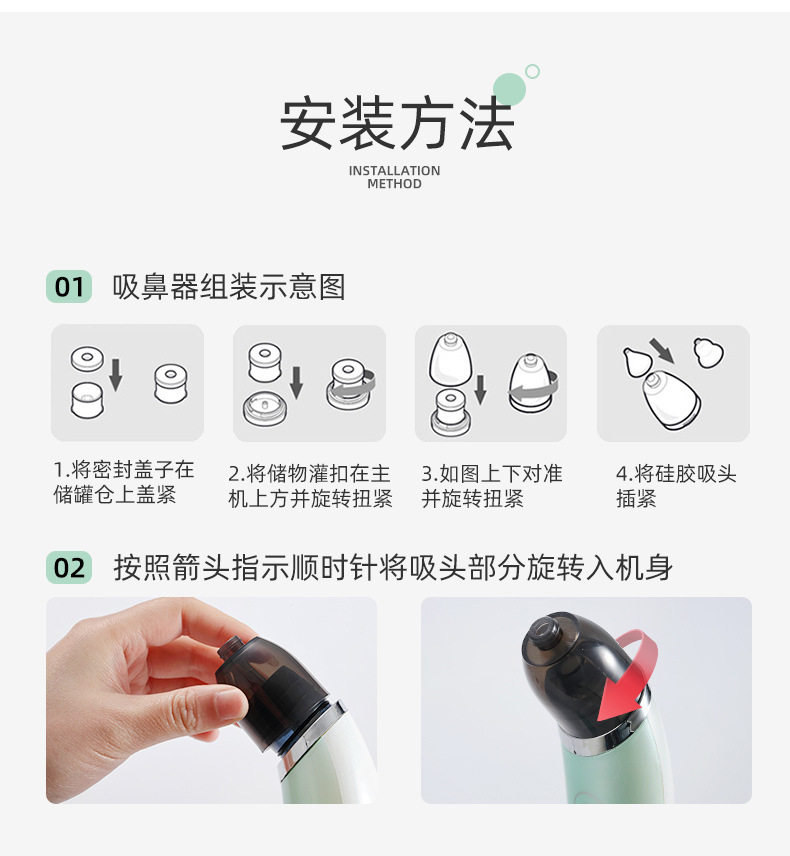 安装方法
INSTALLATION METHOD

01 吸鼻器组装示意图

1.将密封盖子在储罐仓上盖紧

2.将储物灌扣在主机上方并旋转扭紧

3.如图上下对准并旋转扭紧

4.将硅胶吸头插紧

02 按照箭头指示顺时针将吸头部分旋转入机身