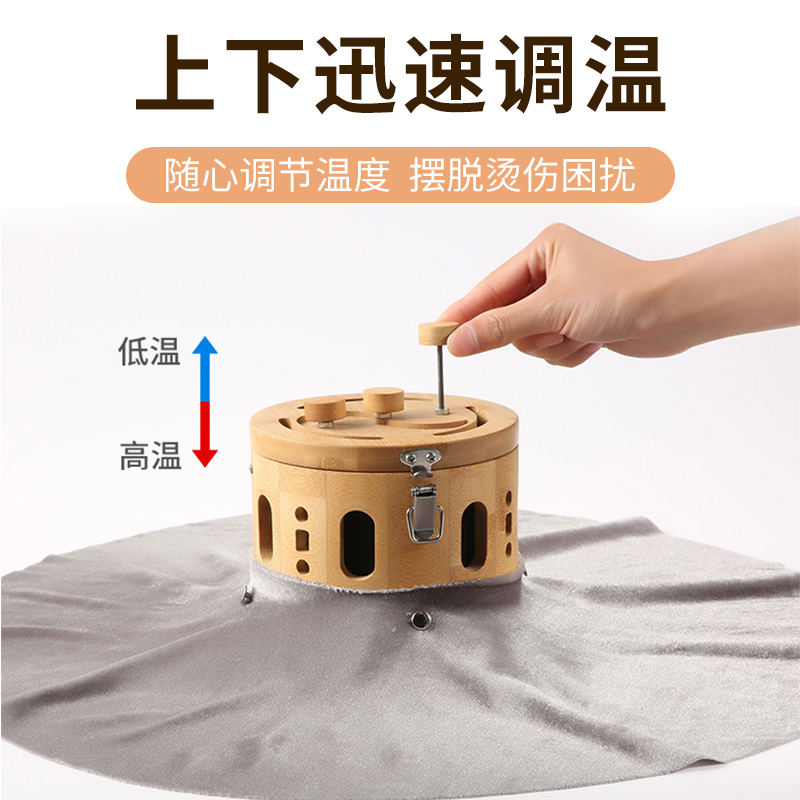 上下迅速调温

随心调节温度 摆脱烫伤困扰

低温

高温