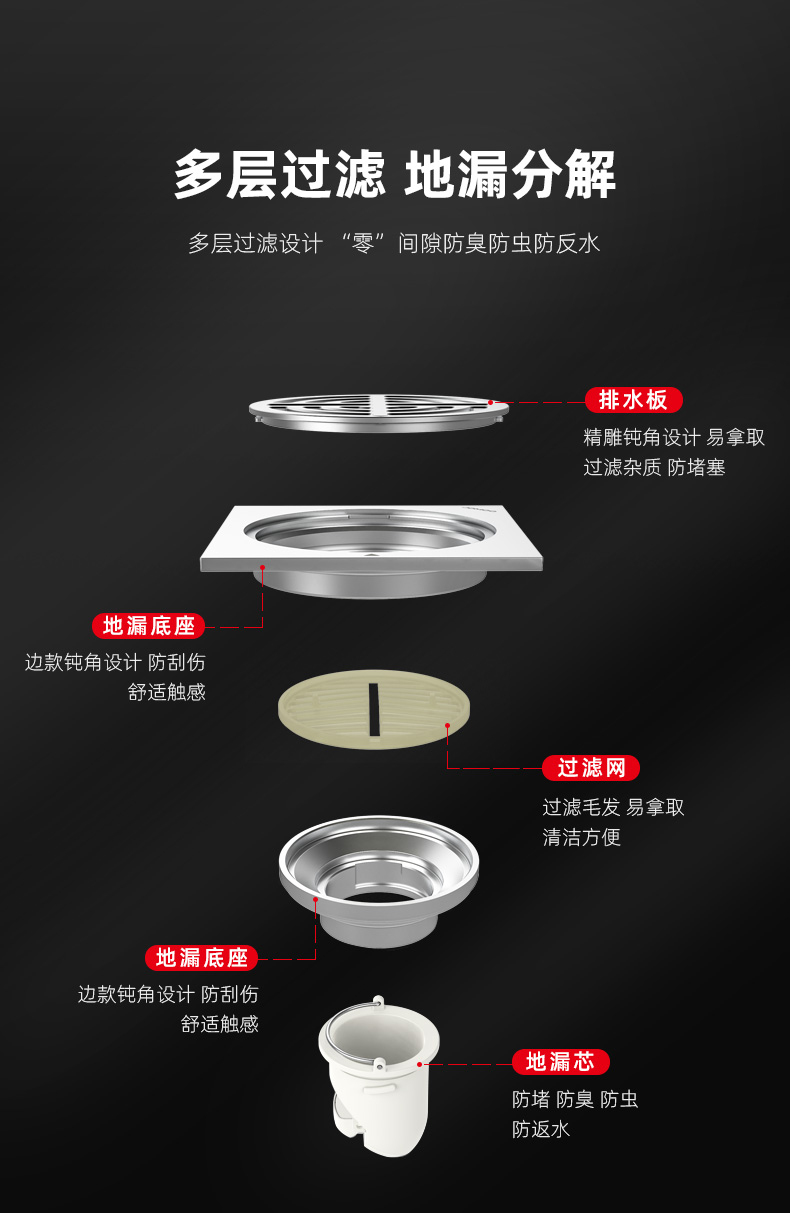 多层过滤 地漏分解

多层过滤设计 “零”间隙防臭防虫防反水

排水板

精雕钝角设计 易拿取
过滤杂质 防堵塞

地漏底座

边款钝角设计 防刮伤
舒适触感

过滤网

过滤毛发 易拿取
清洁方便

地漏底座

边款钝角设计 防刮伤
舒适触感

地漏芯

防堵 防臭 防虫
防返水