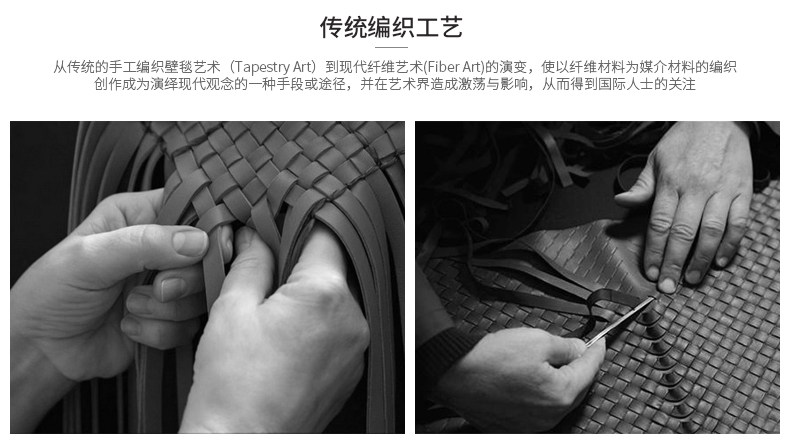 传统编织工艺

从传统的手工编织壁毯艺术（Tapestry Art）到现代纤维艺术(Fiber Art)的演变，使以纤维材料为媒介材料的编织创作成为演绎现代观念的一种手段或途径，并在艺术界造成激荡与影响，从而得到国际人士的关注