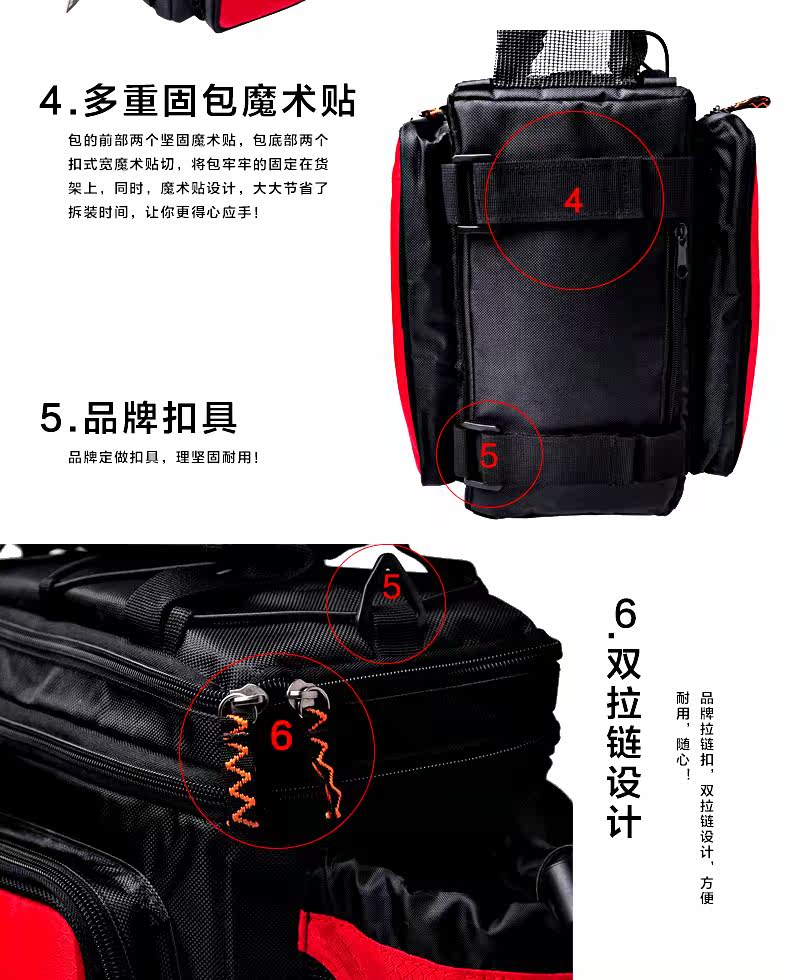 4.多重固包魔术贴

包的前部两个坚固魔术贴，包底部两个扣式宽魔术贴切，将包牢牢的固定在货架上，同时，魔术贴设计，大大节省了拆装时间，让你更得心应手！

4

5.品牌扣具

品牌定做扣具，理坚固耐用！

5

5

6

6.双拉链设计

品牌拉链扣，双拉链设计，方便耐用，随心！