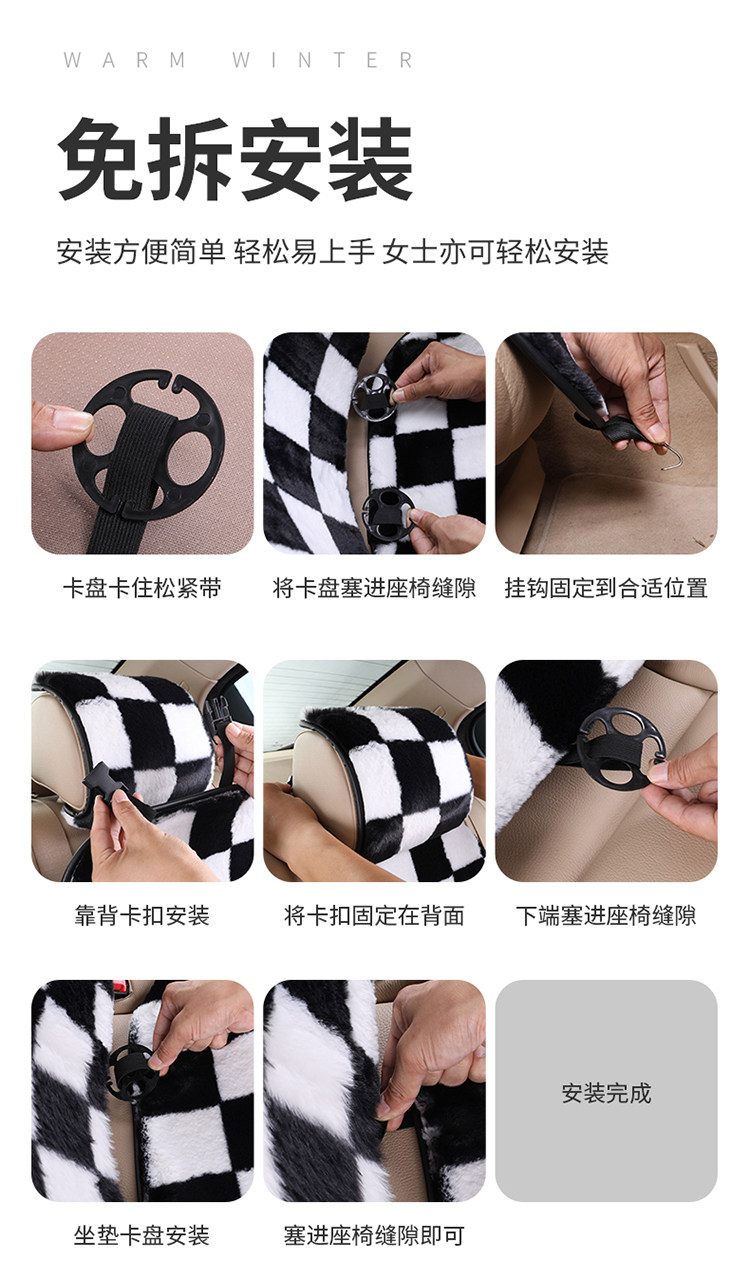 WARM WINTER

免拆安装

安装方便简单 轻松易上手 女士亦可轻松安装

卡盘卡住松紧带

将卡盘塞进座椅缝隙

挂钩固定到合适位置

靠背卡扣安装

将卡扣固定在背面

下端塞进座椅缝隙

坐垫卡盘安装

塞进座椅缝隙即可

安装完成