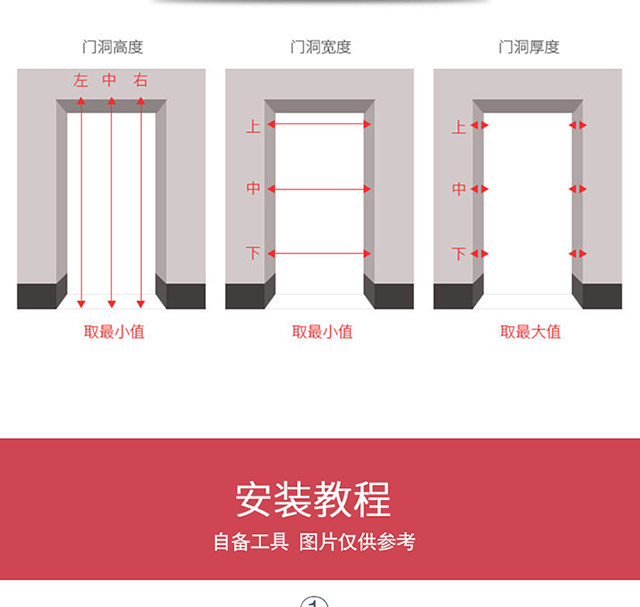 门洞高度

左 中 右

取最小值

门洞宽度

上

中

下

取最小值

门洞厚度

上

中

下

取最大值

安装教程

自备工具 图片仅供参考

①